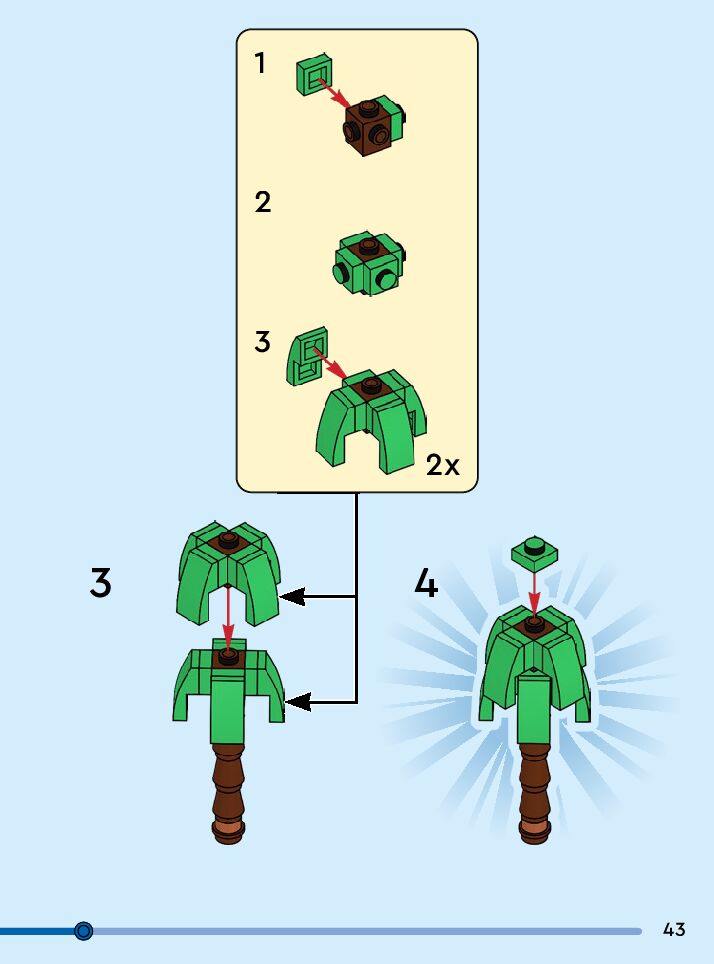 1

2

3

2x

3

4

43