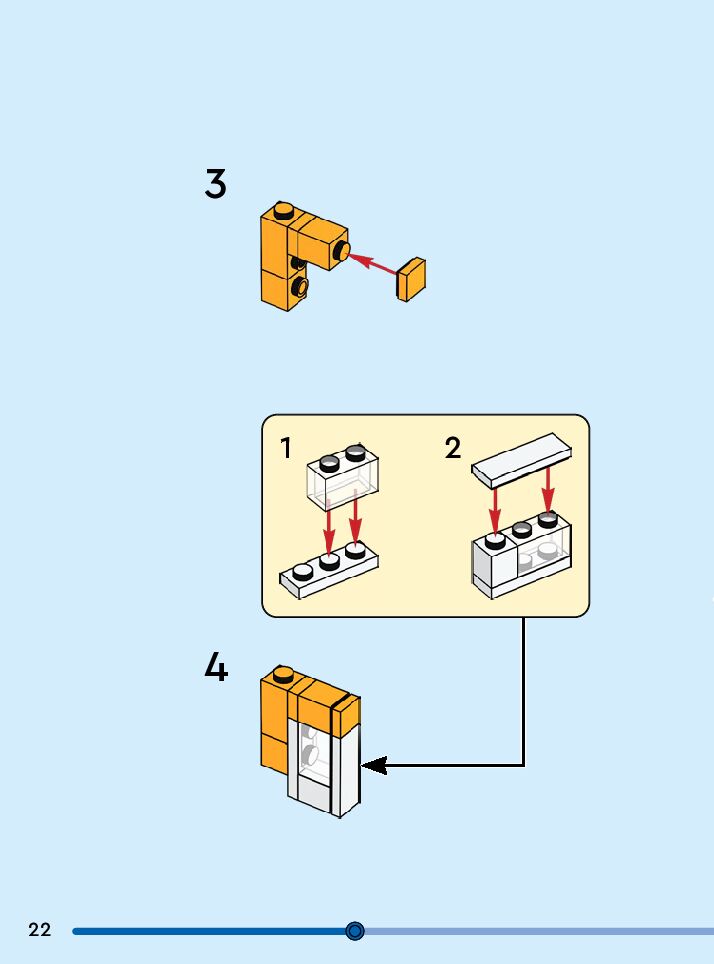 3

1

2

4

22