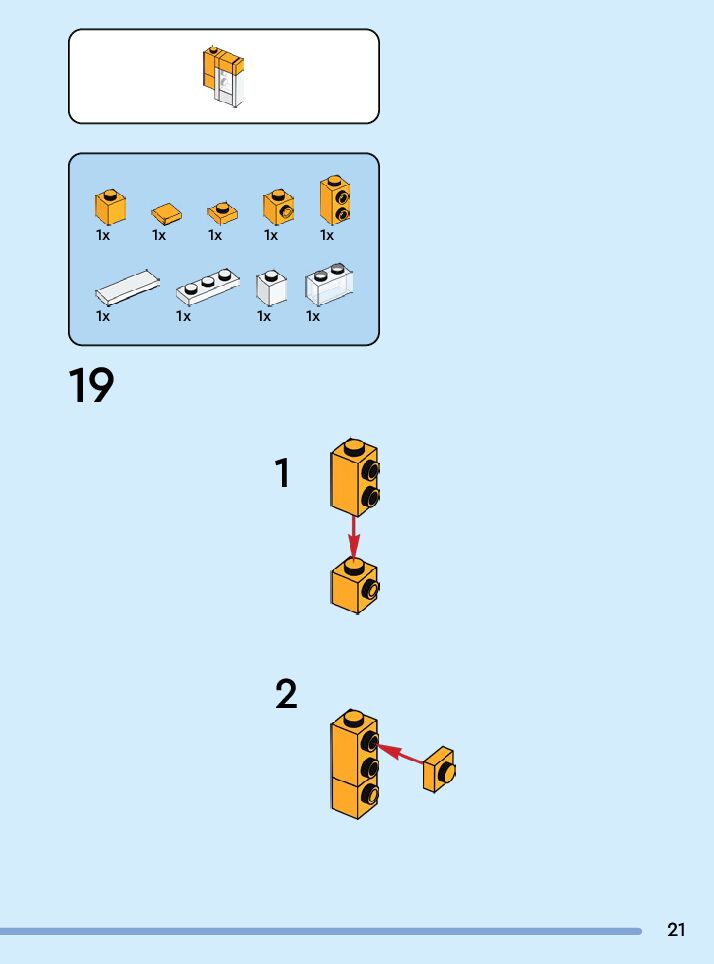 1x 1x 1x 1x 1x

1x 1x 1x 1x

19

1

2

21