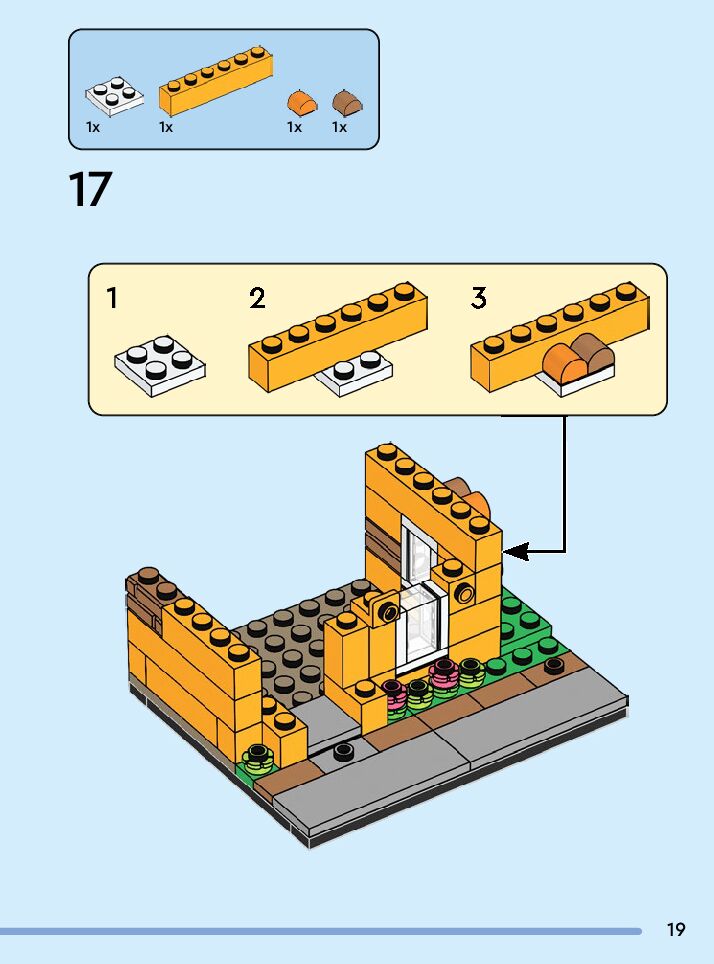 1x 1x 1x 1x

17

1 2 3

19