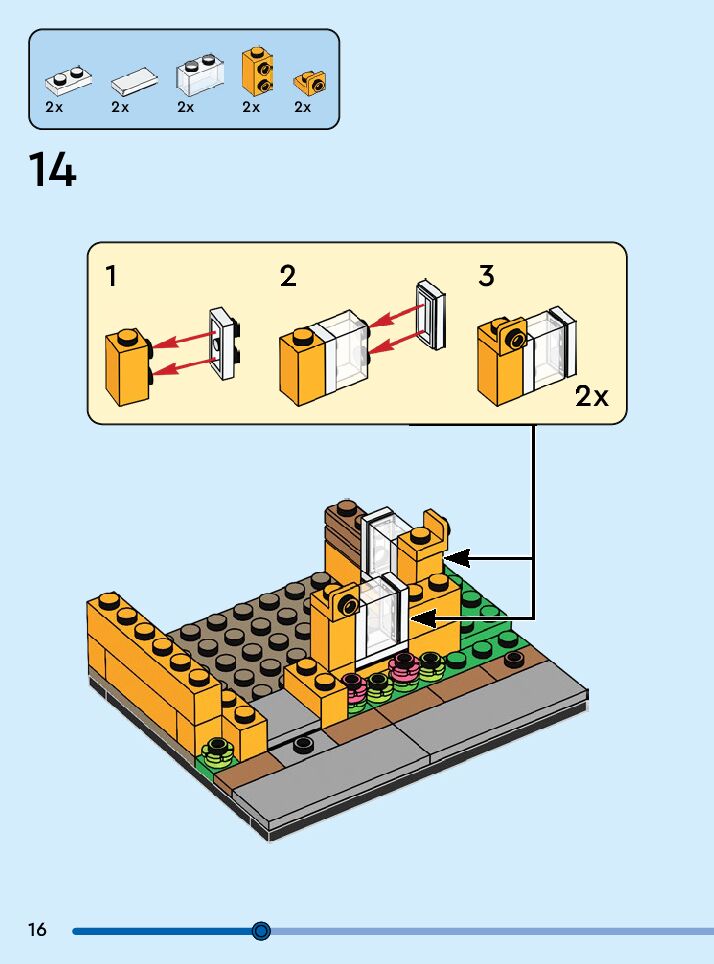 2x 2x 2x 2x 2x

14

1 2 3

2x

16