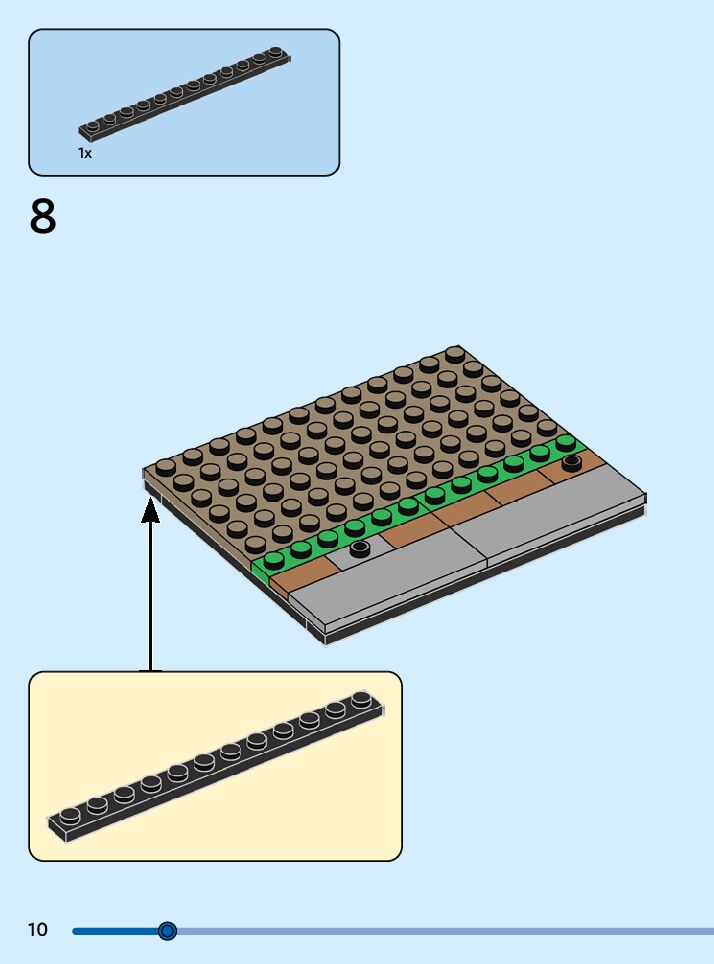 1x

8

10