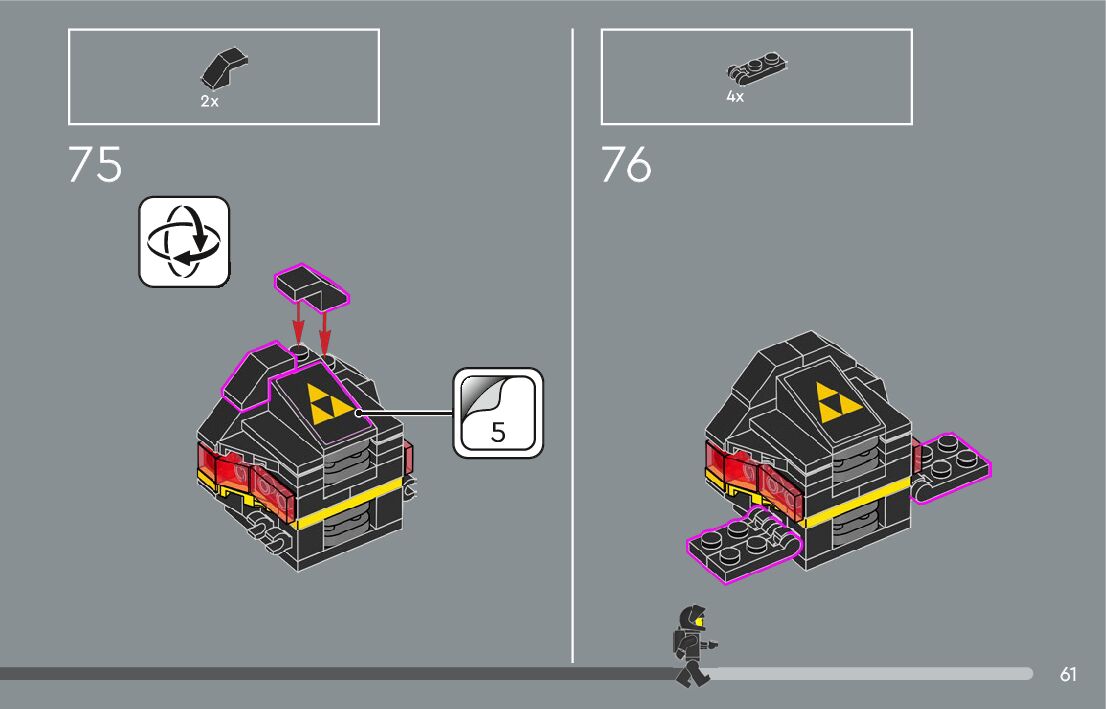 2x

75

5

4x

76

61