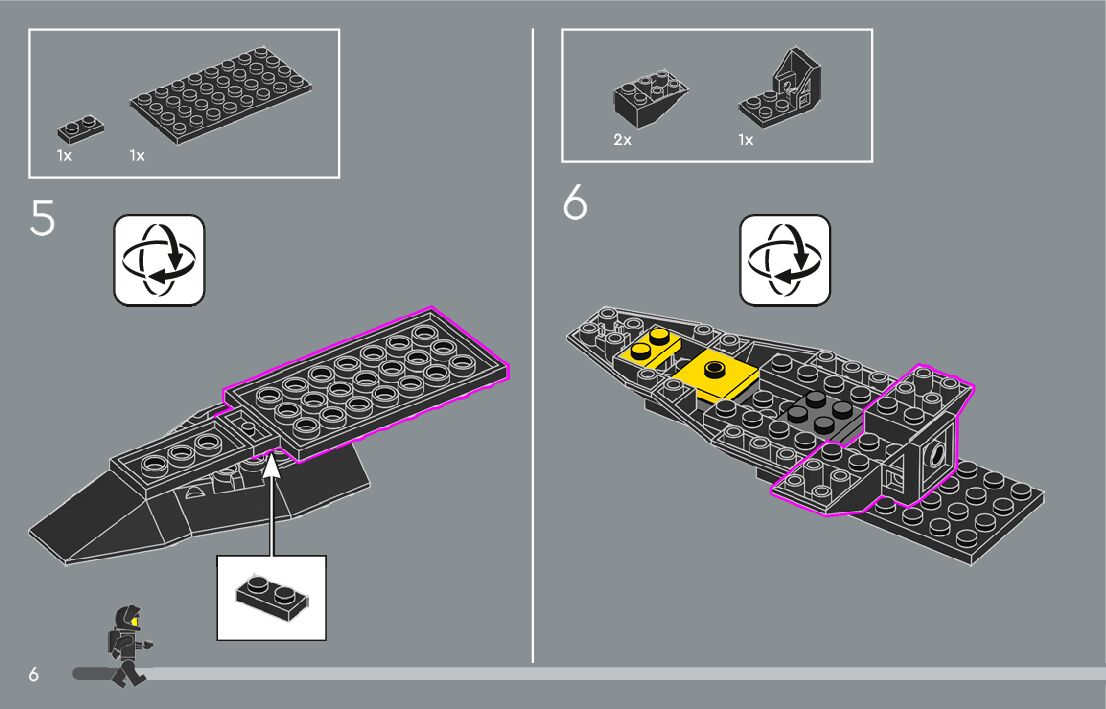 1x 1x

5

2x 1x

6

6