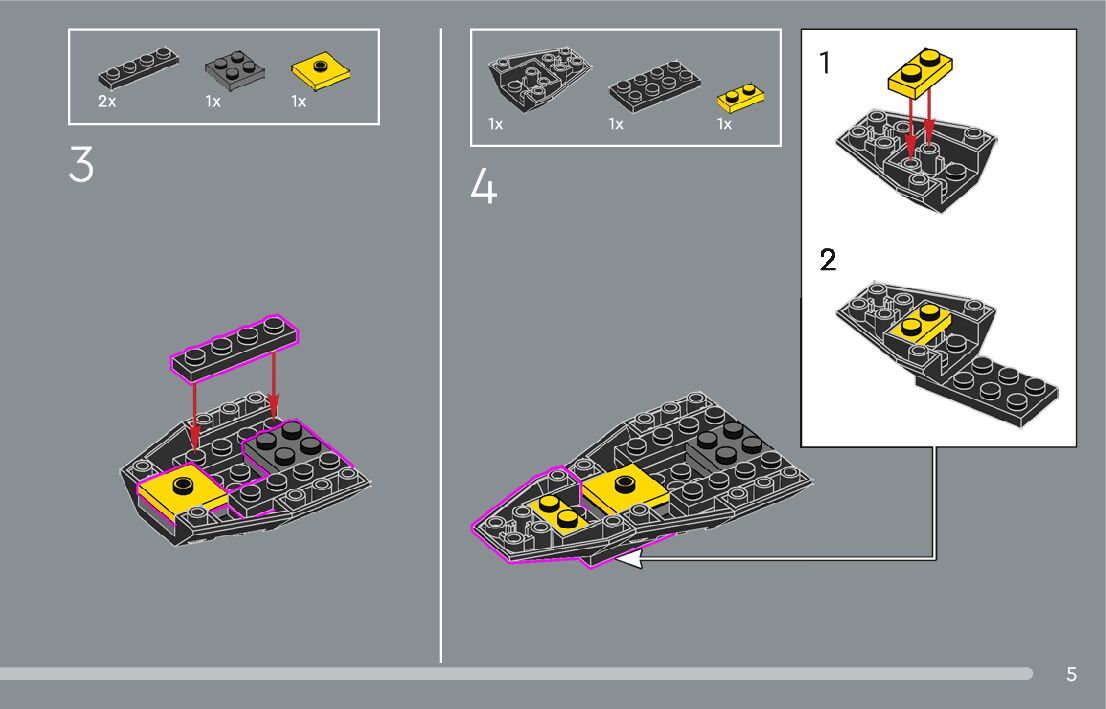 2x 1x 1x

3

1x 1x 1x

4

1

2

5