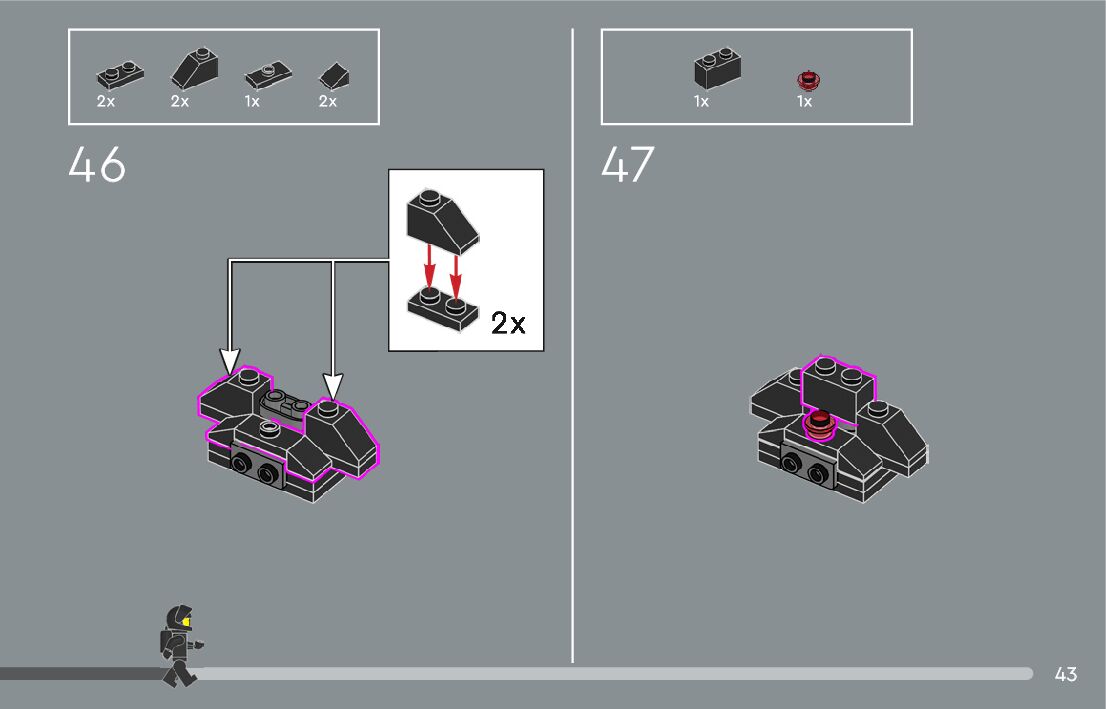 2x 2x 1x 2x

46

2x

1x 1x

47

43