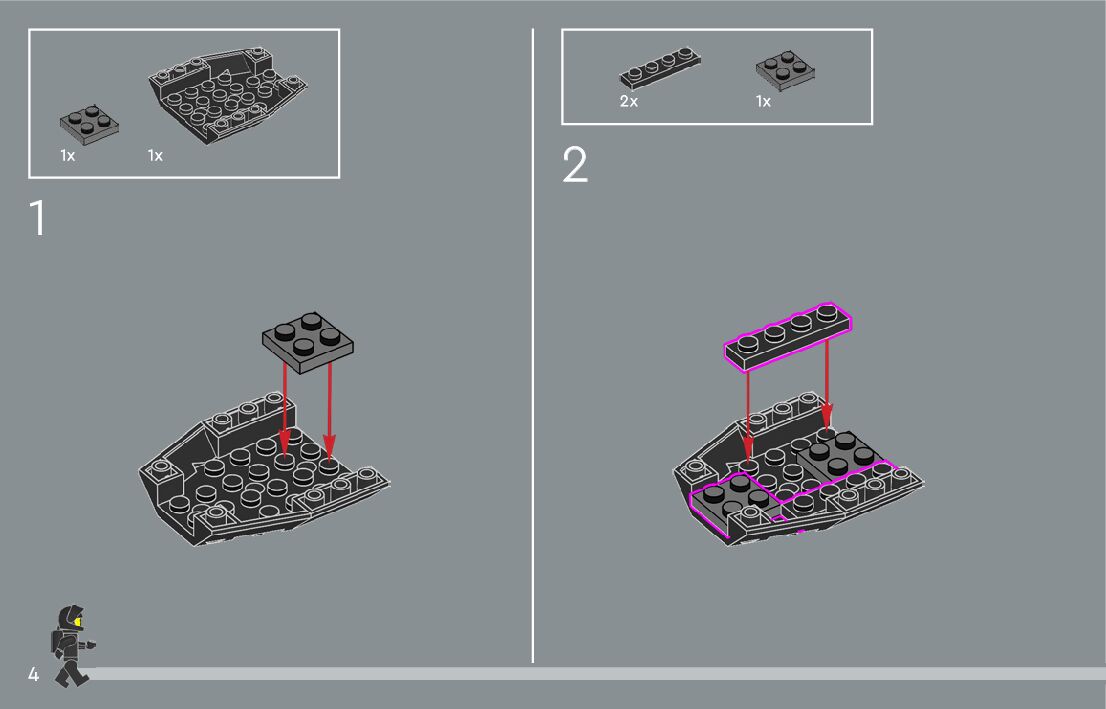 1x
1x

1

2x
1x

2

4