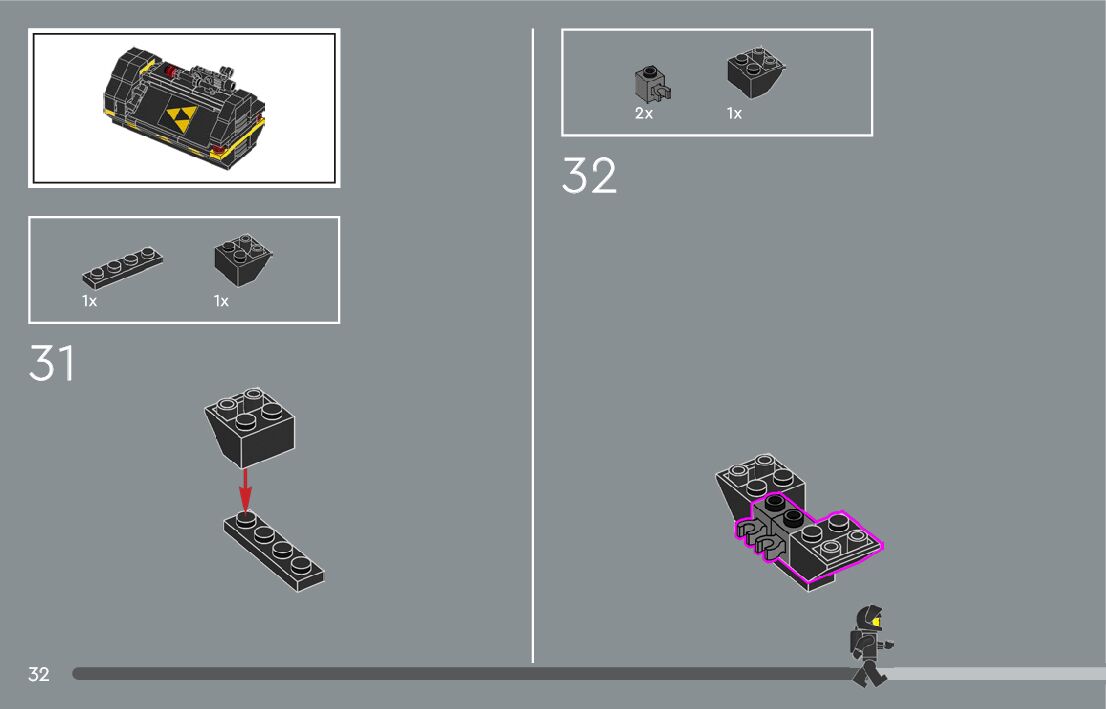 1x
1x
31

2x
1x
32

32