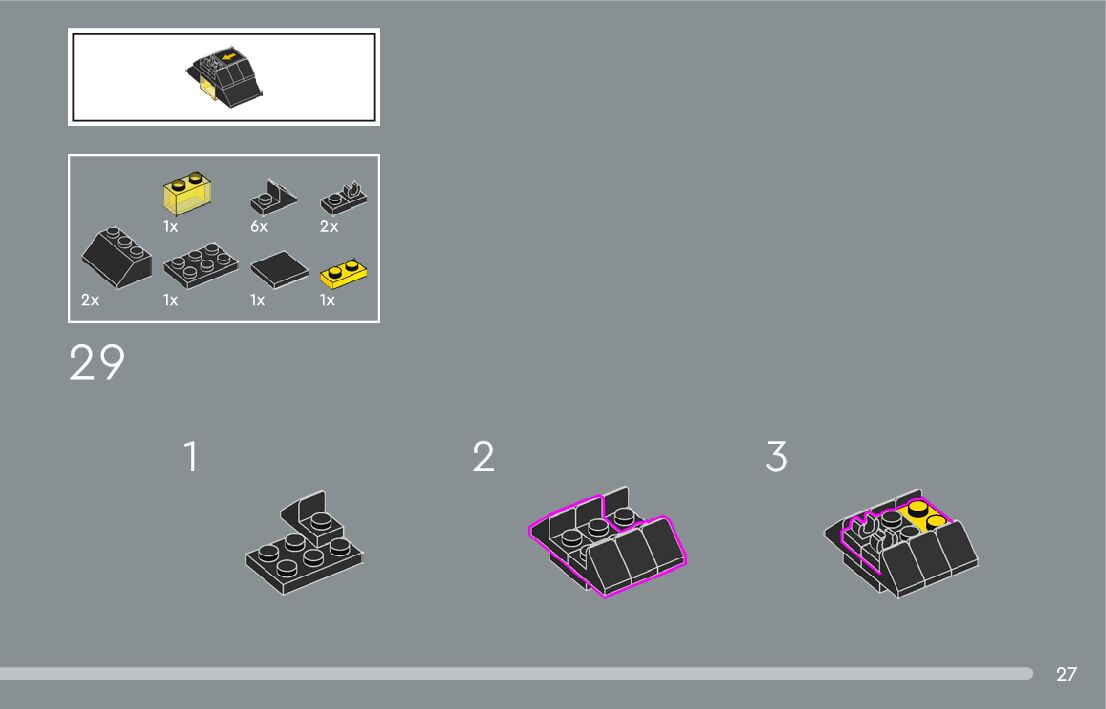 1x
6x
2x
2x
1x
1x
1x

29

1

2

3

27