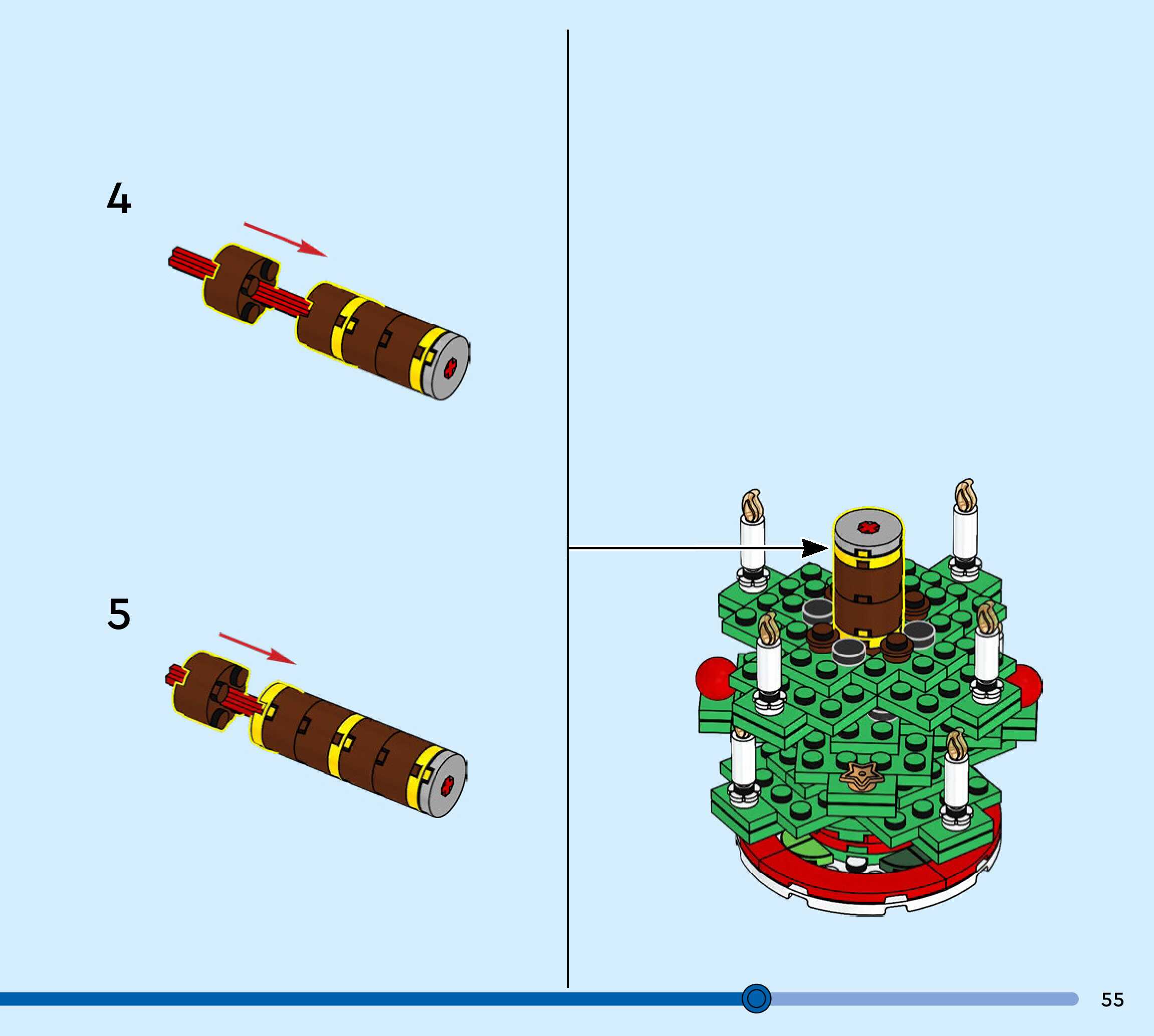 4

5

55