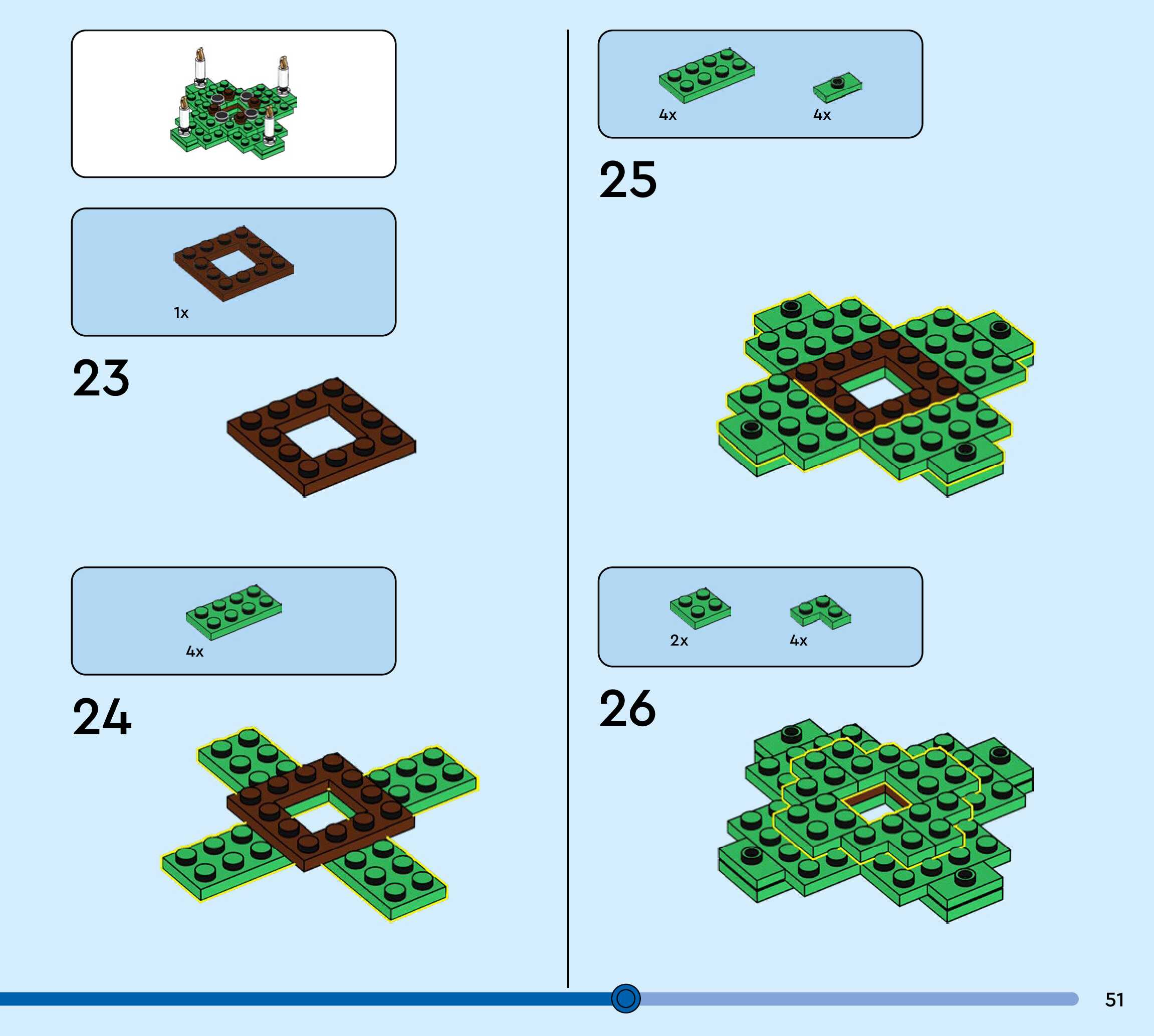 1x

23

4x

24

4x

4x

25

2x

4x

26

51