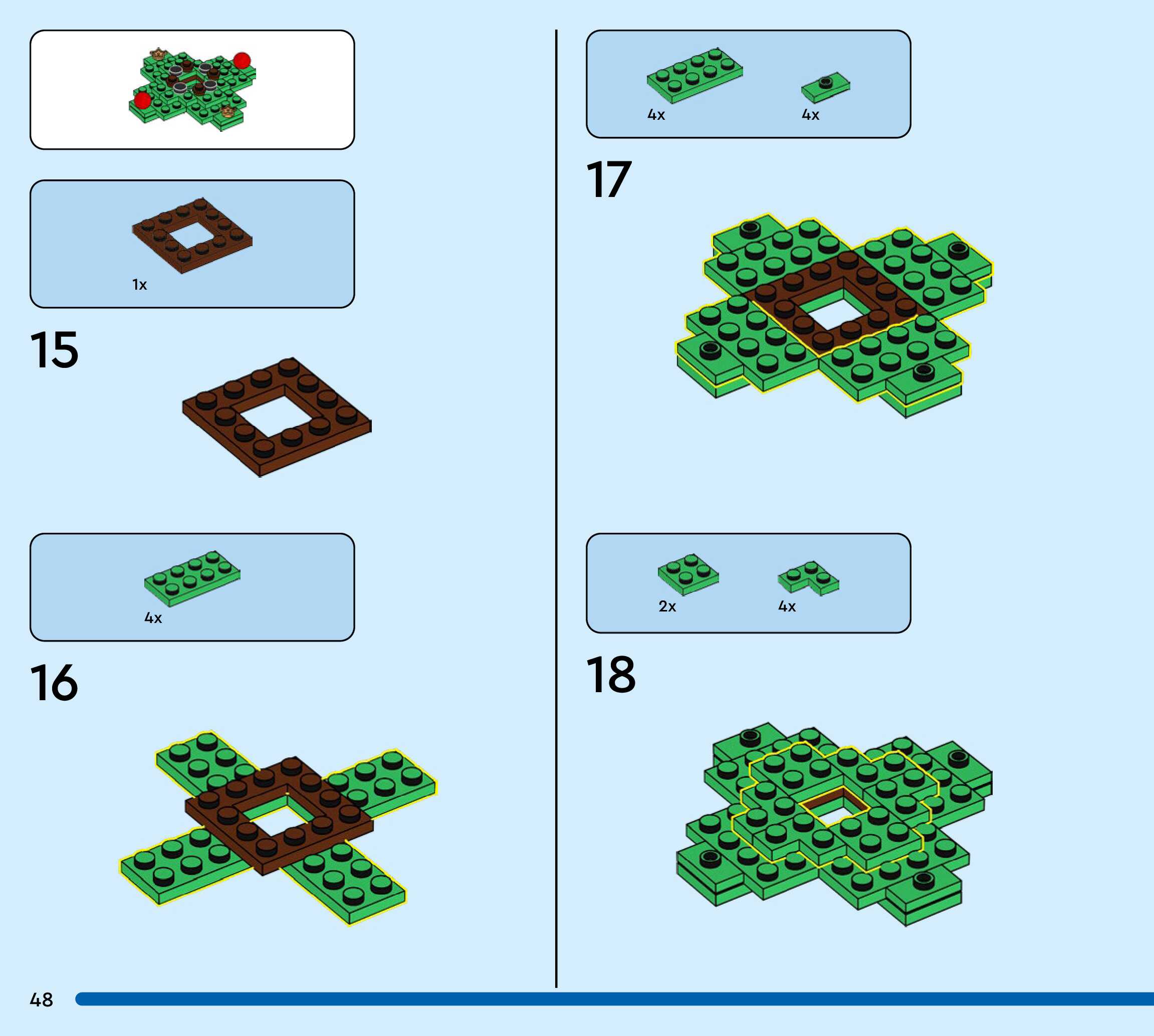 1x

15

4x

16

4x

4x

17

2x

4x

18

48