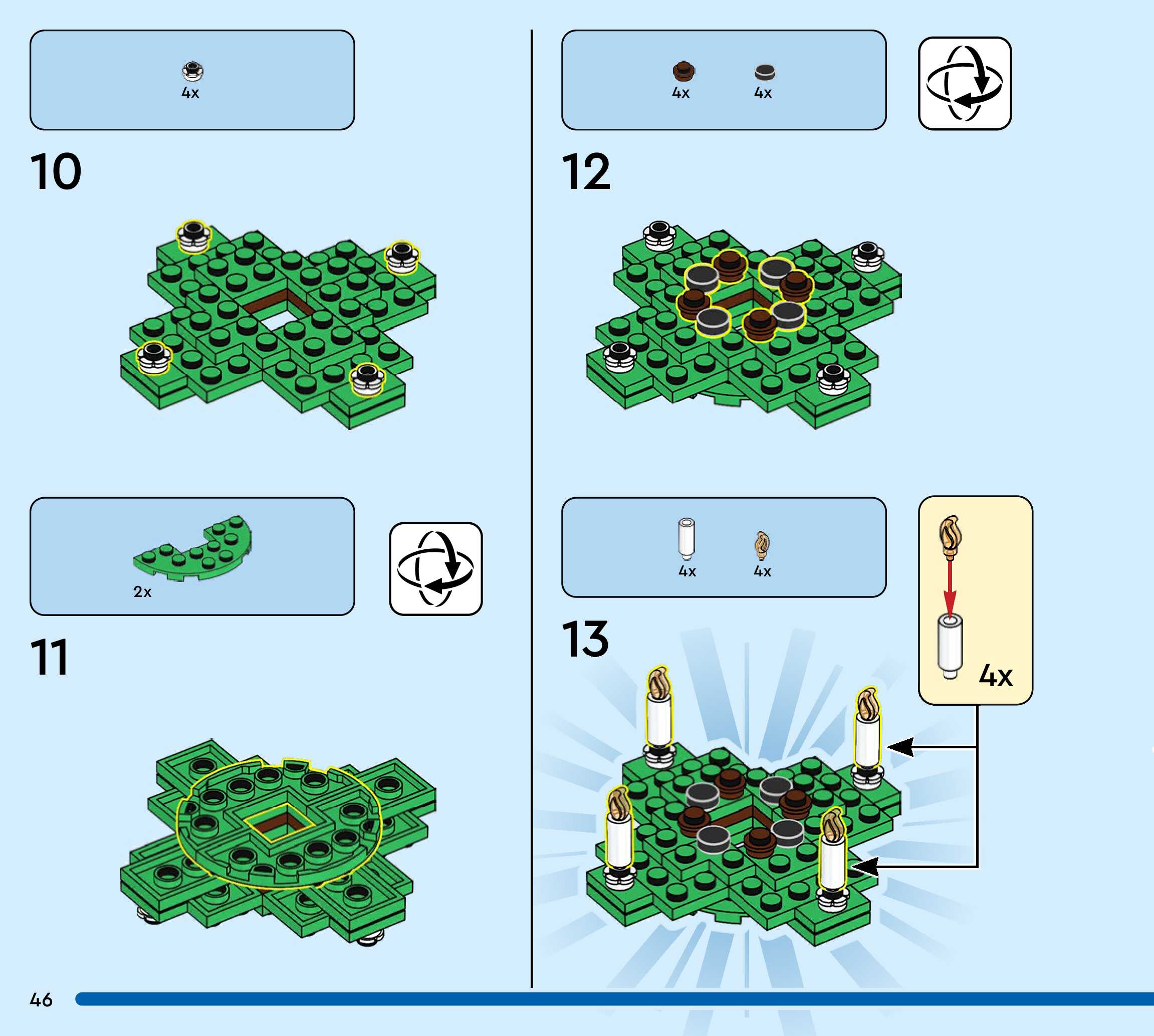 4x

10

2x

11

4x 4x

12

4x 4x

13

4x

46