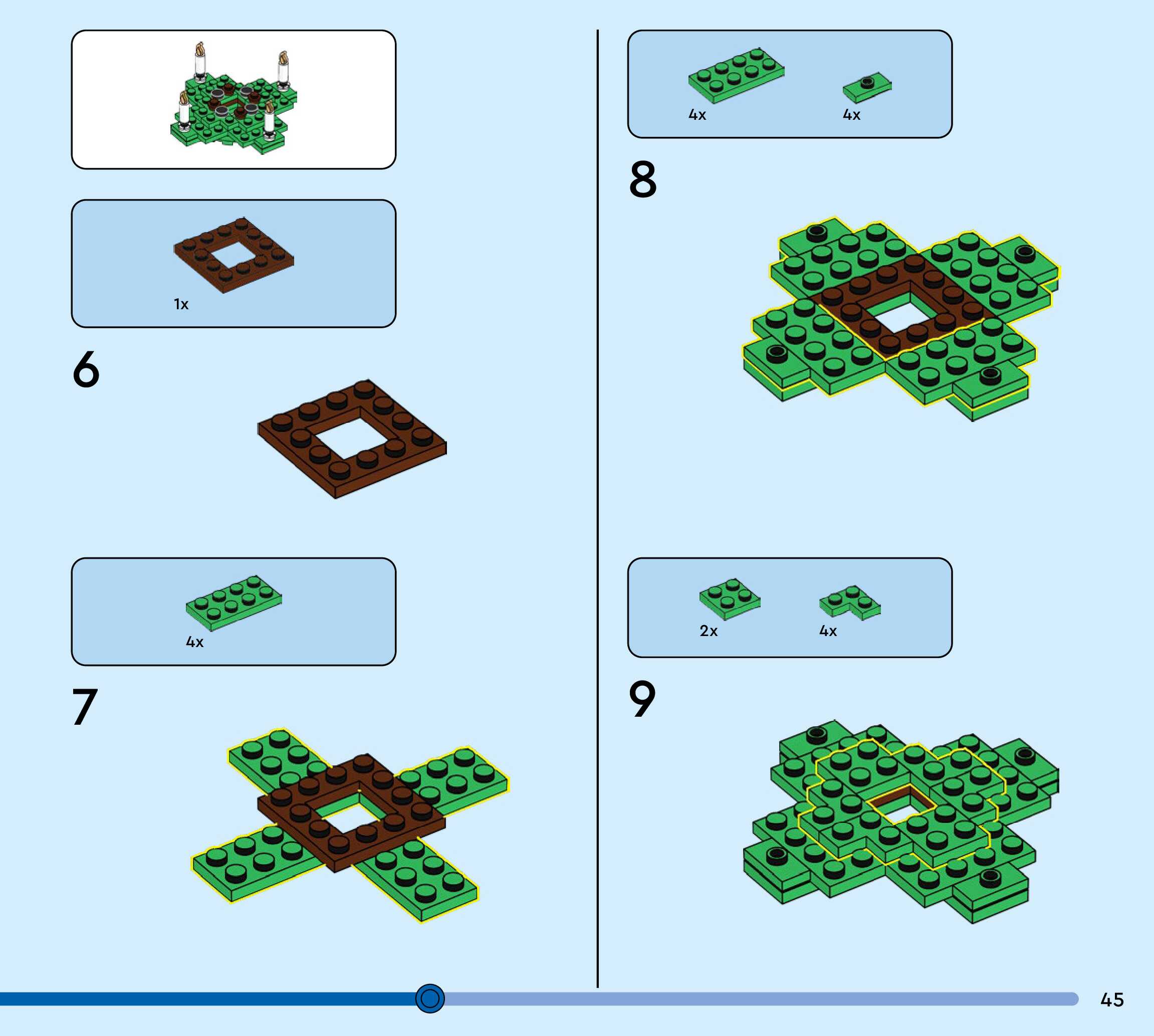 1x

6

4x

7

4x

4x

8

2x

4x

9

45