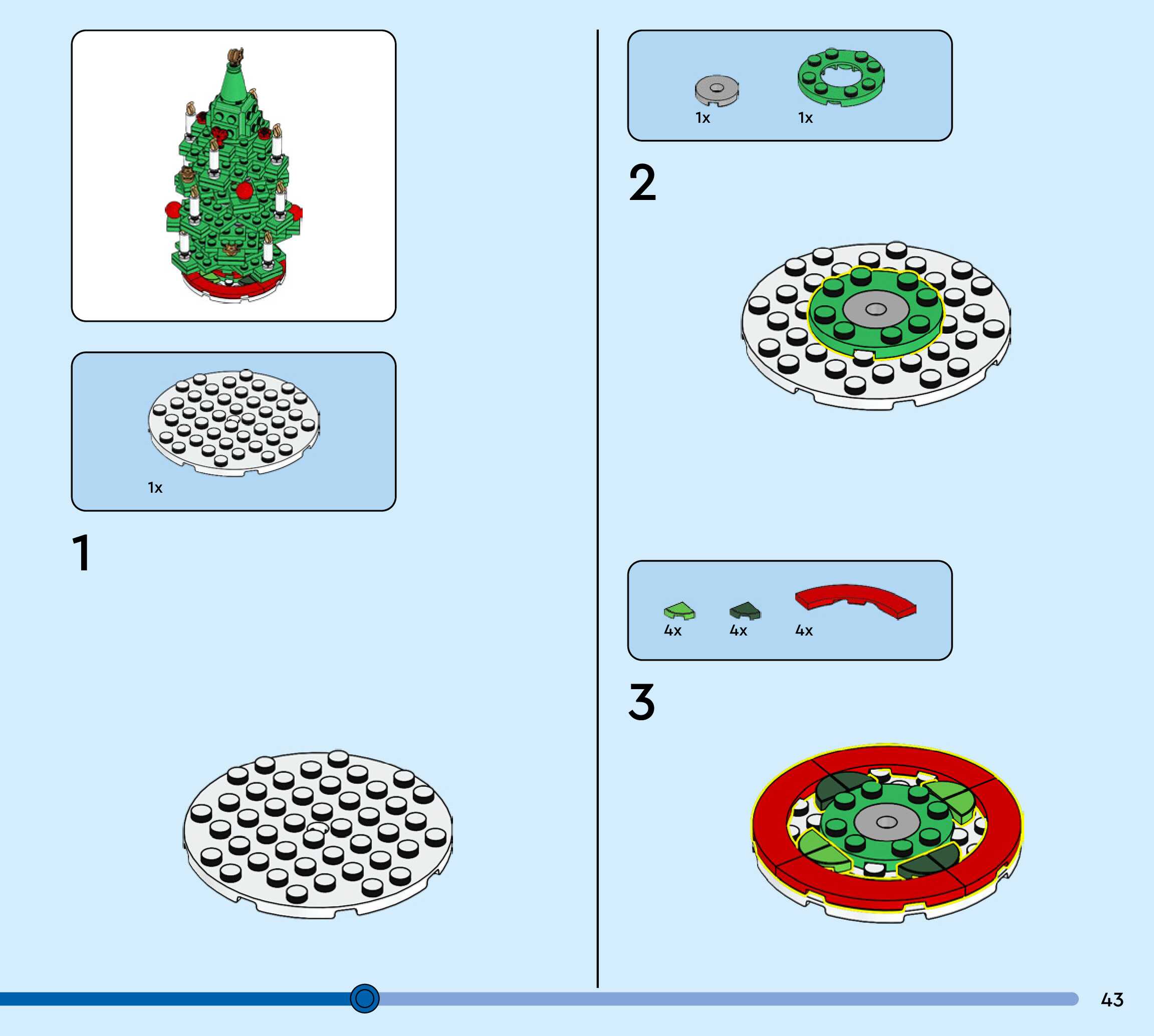 1x

1

1x 1x

2

4x 4x 4x

3

43