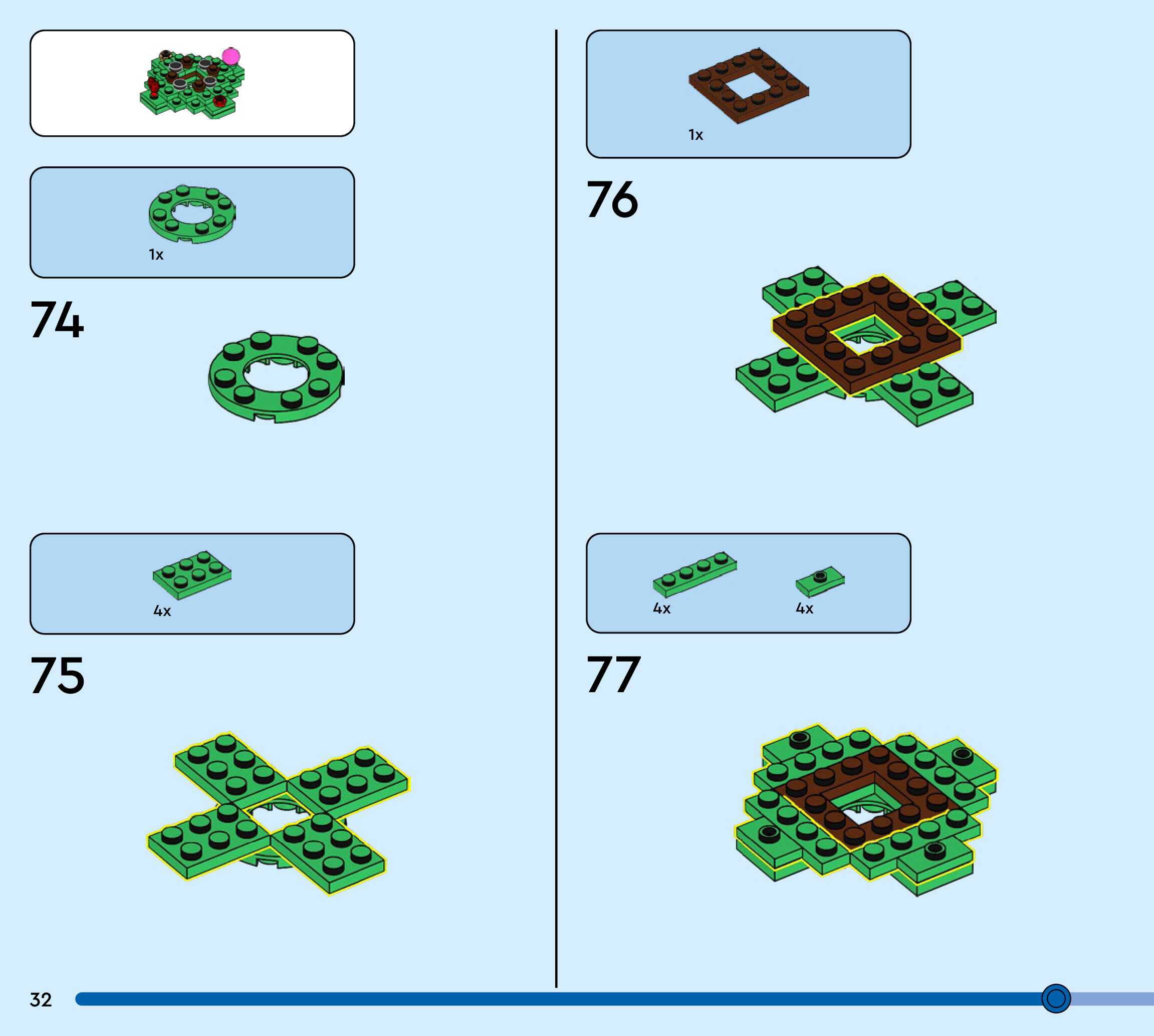 1x

74

4x

75

1x

76

4x

4x

77

32