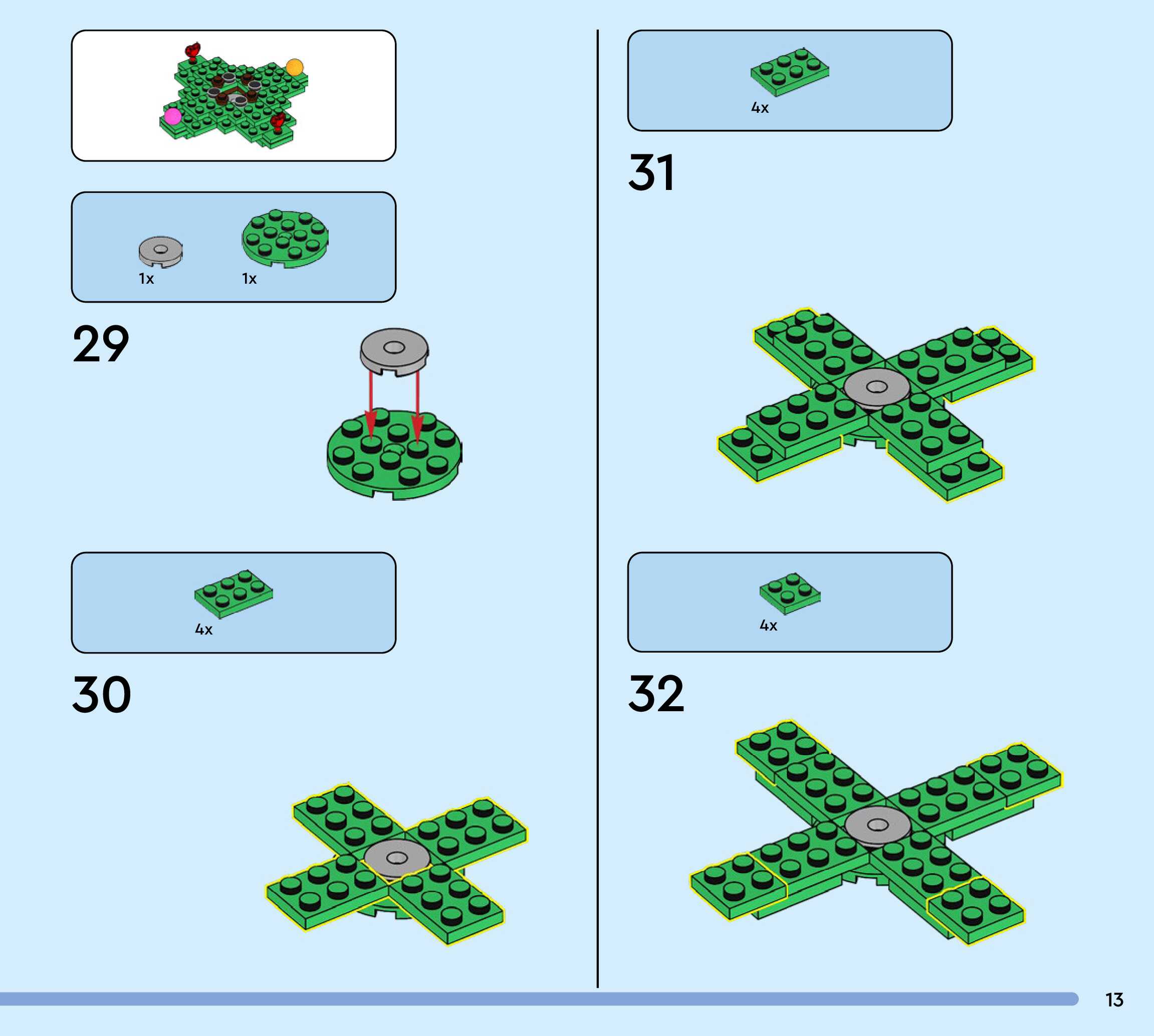 1x 1x

29

4x

30

4x

31

4x

32

13