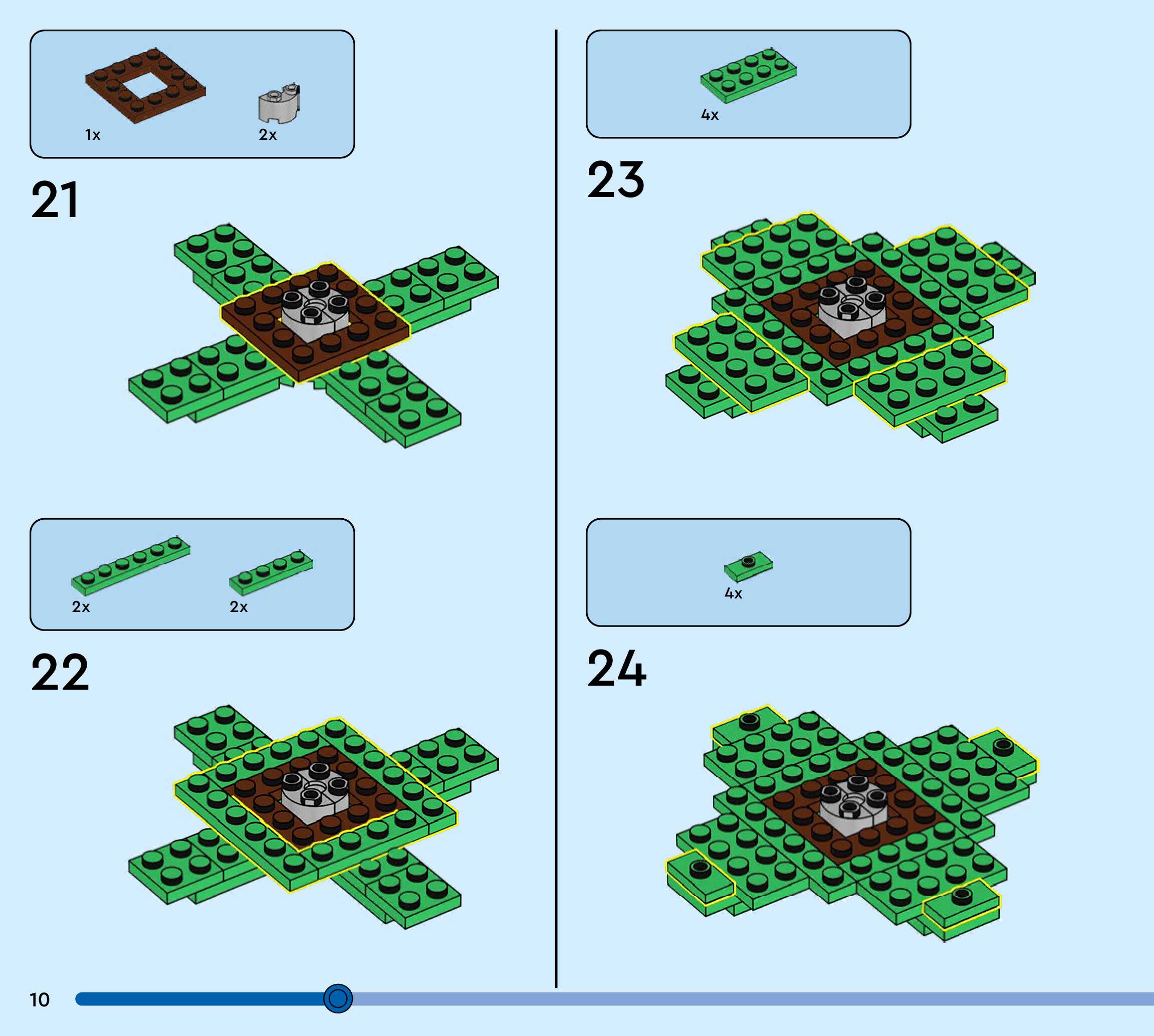 1x
2x

21

2x
2x

22

4x

23

4x

24

10