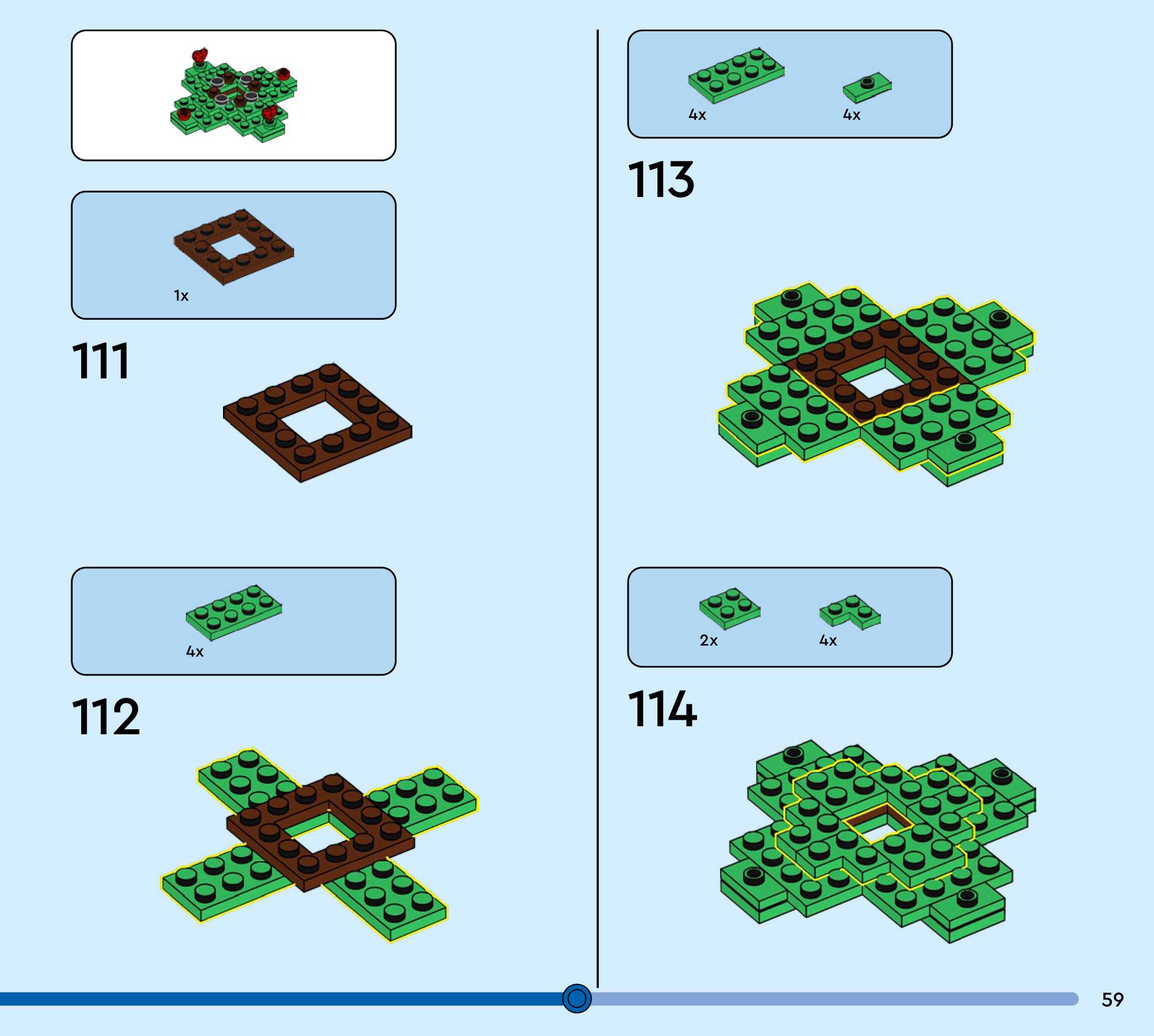 1x

111

4x

112

4x

4x

113

2x

4x

114

59