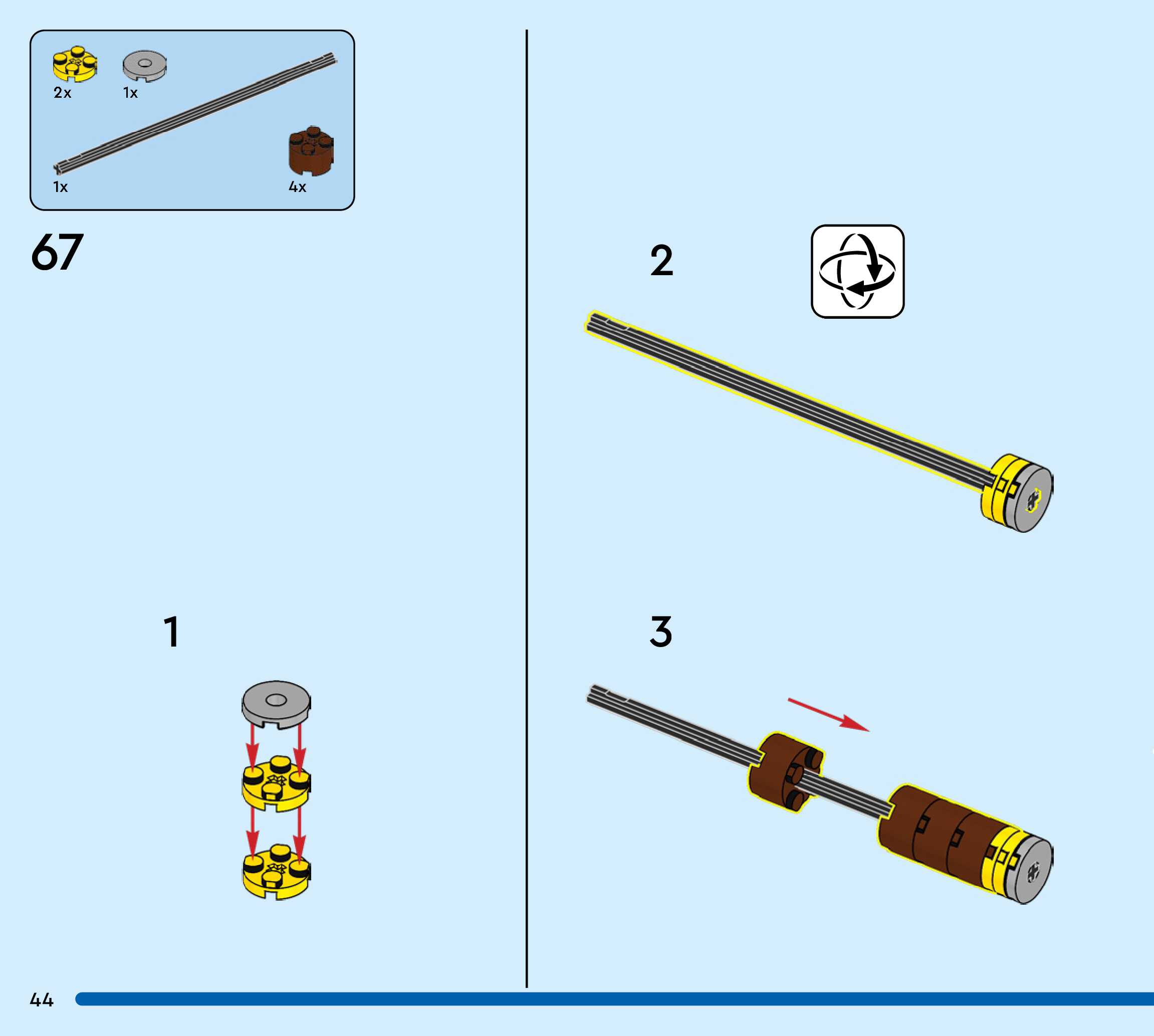 2x 1x

1x 4x

67

1

2

3

44