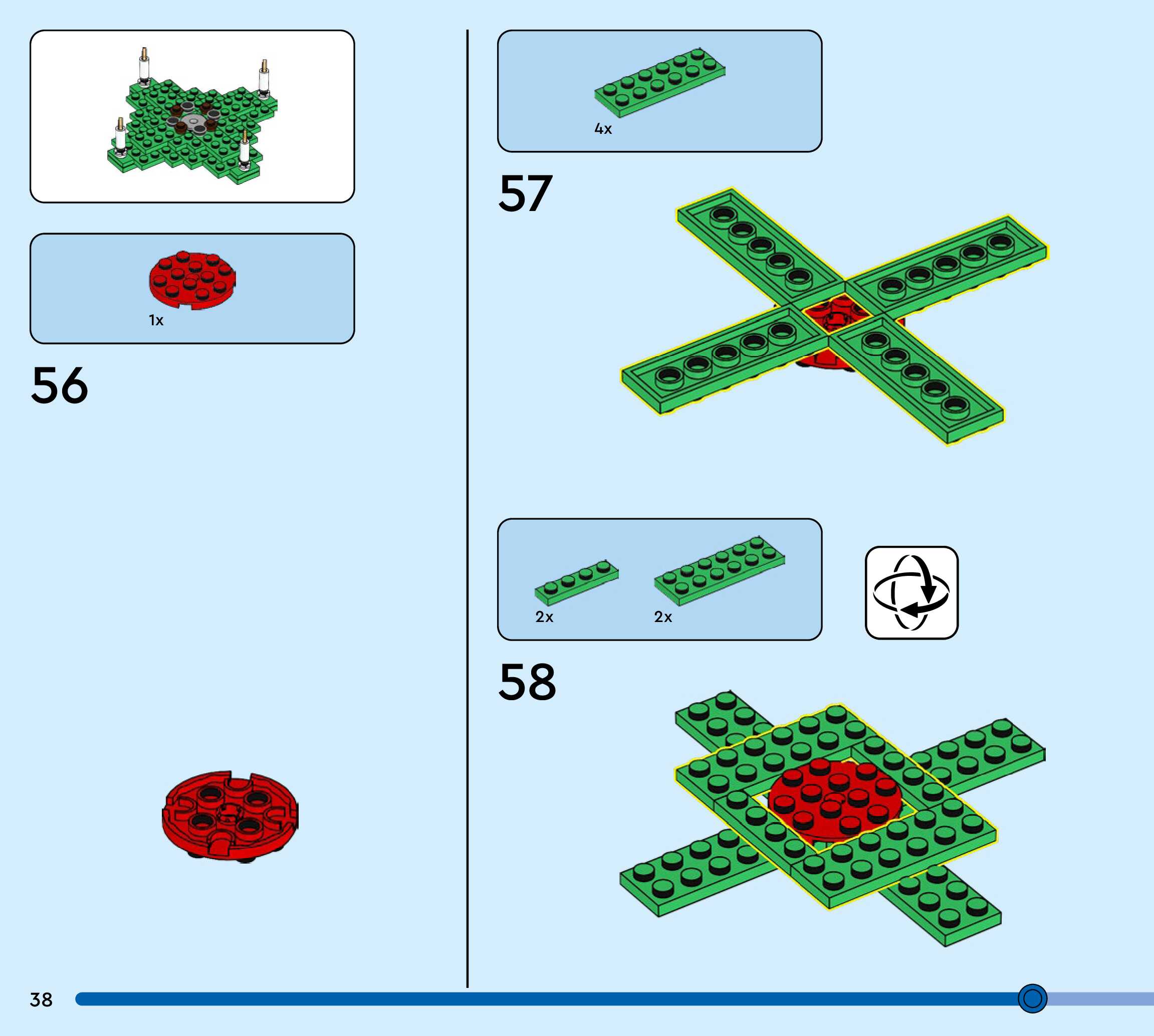 1x

56

4x

57

2x

2x

58

38