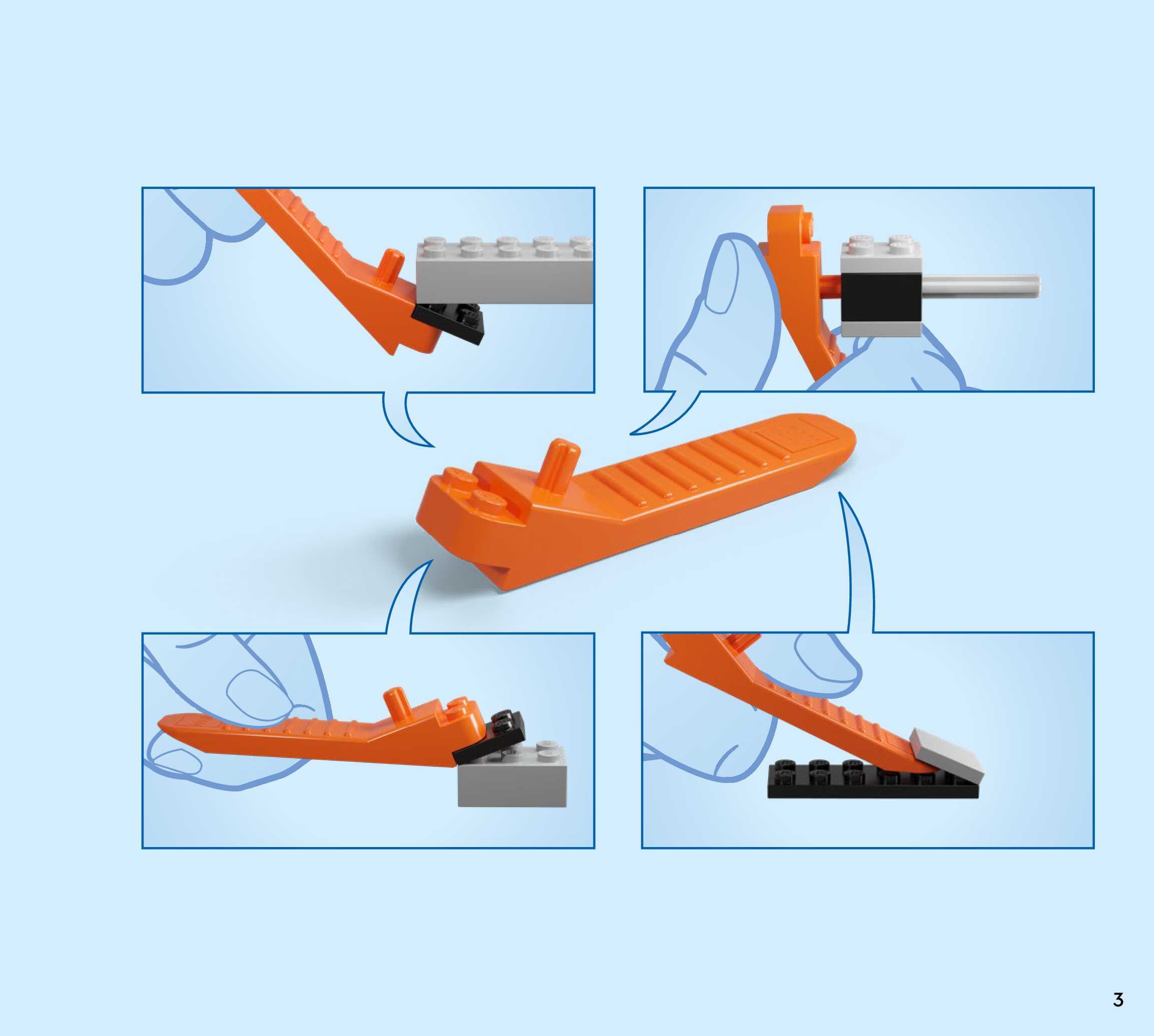 3