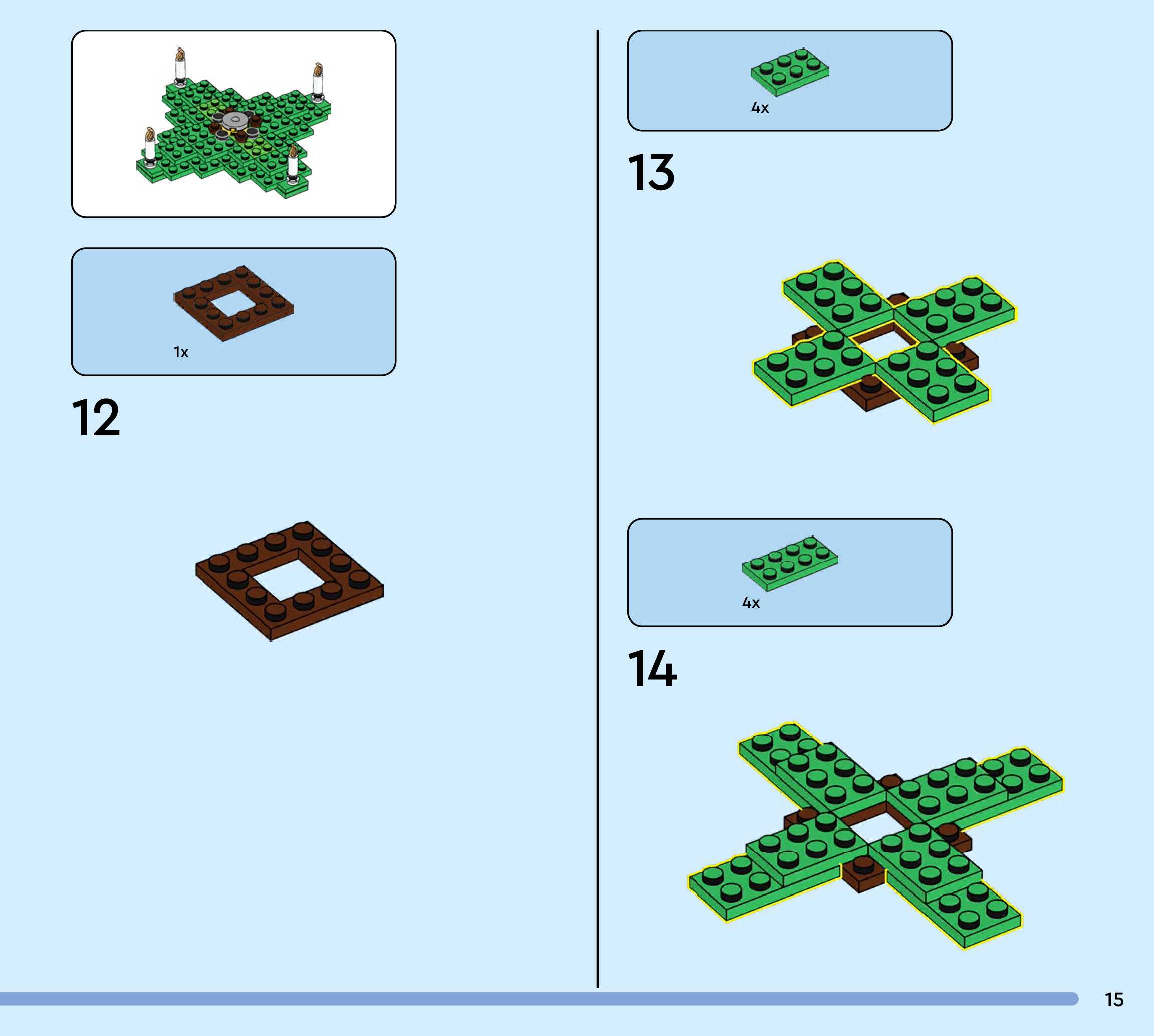 1x

12

4x

13

4x

14

15