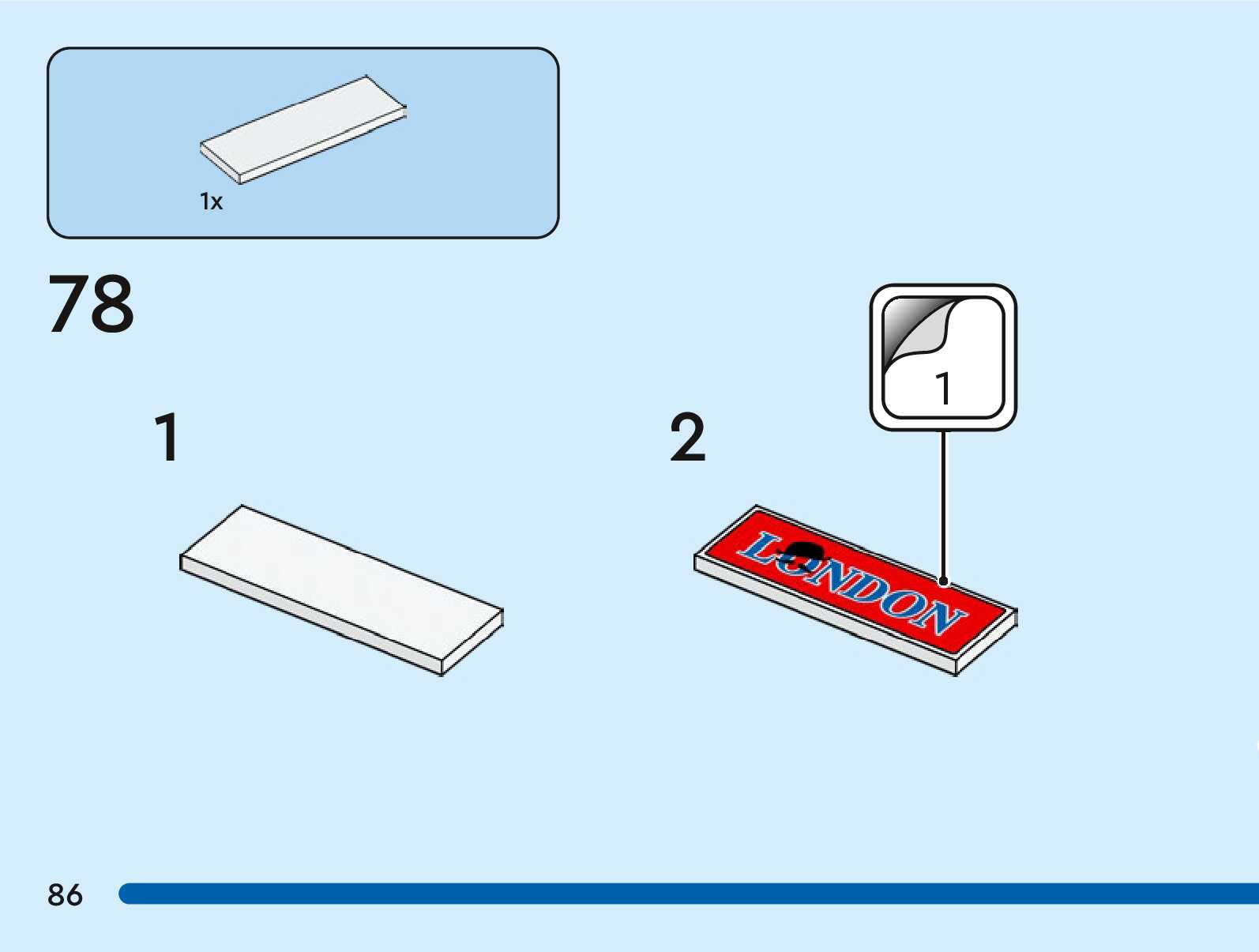 1x

78

1

2

1

LONDON

86