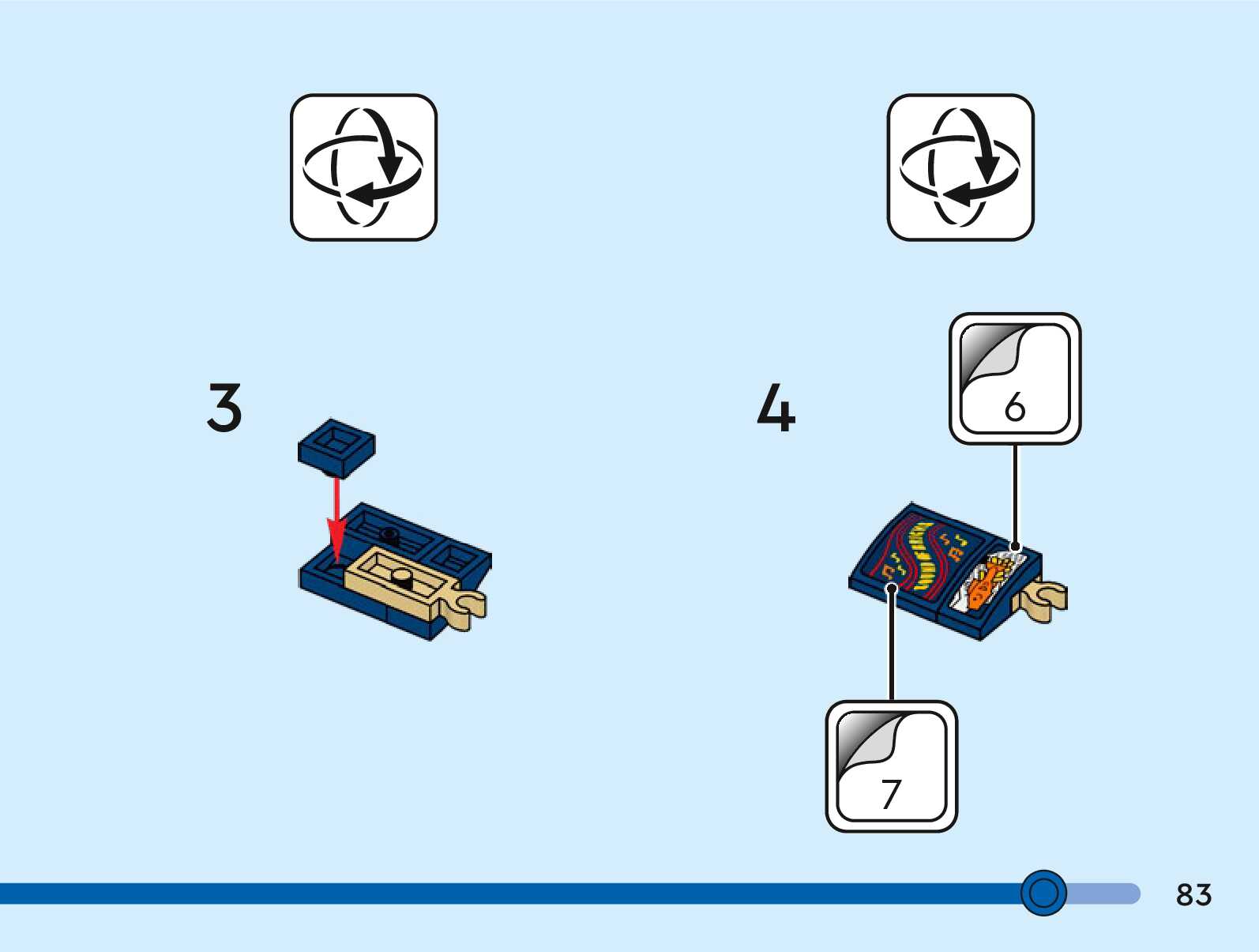 3

4

6

7

83