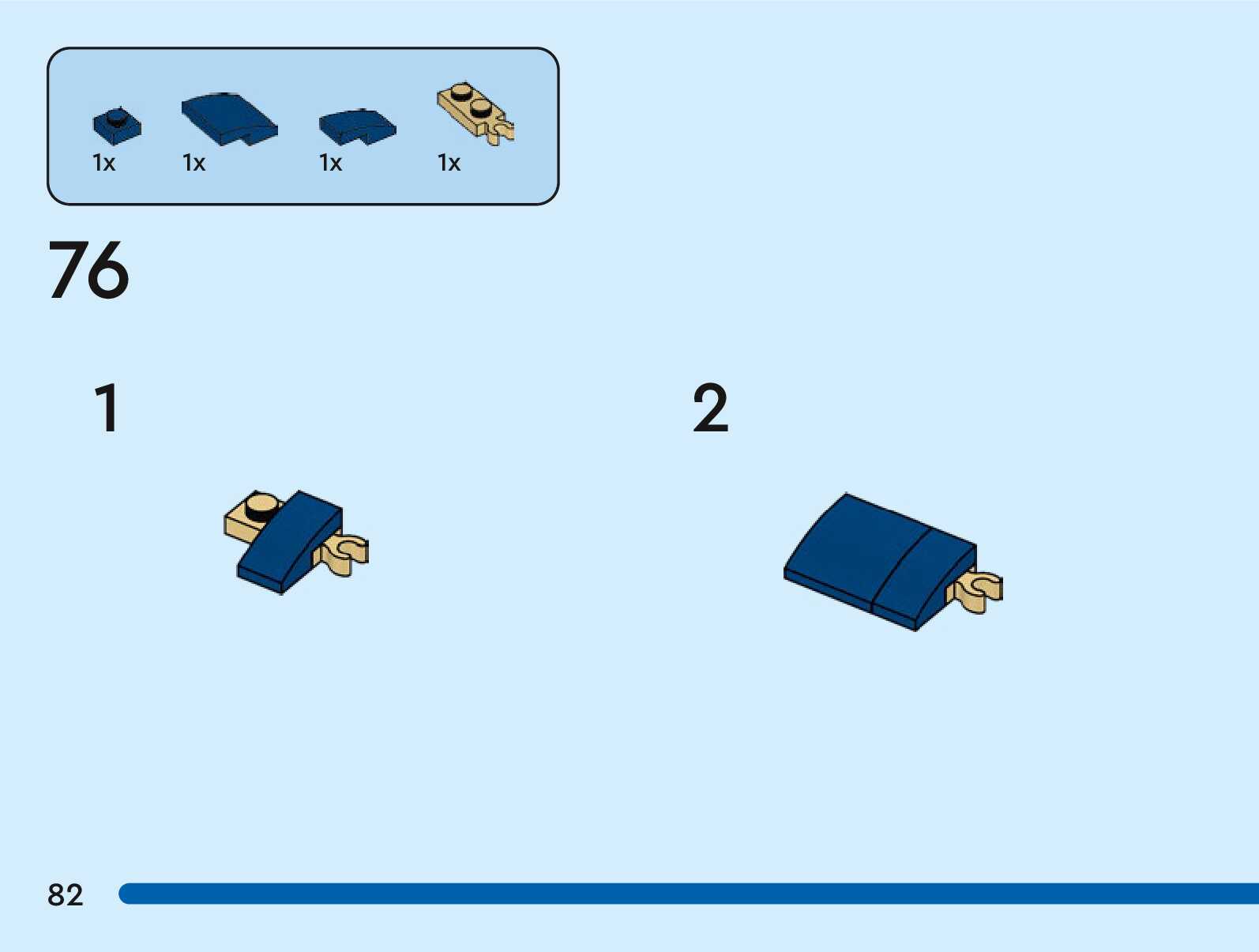 1x 1x 1x 1x

76

1

2

82