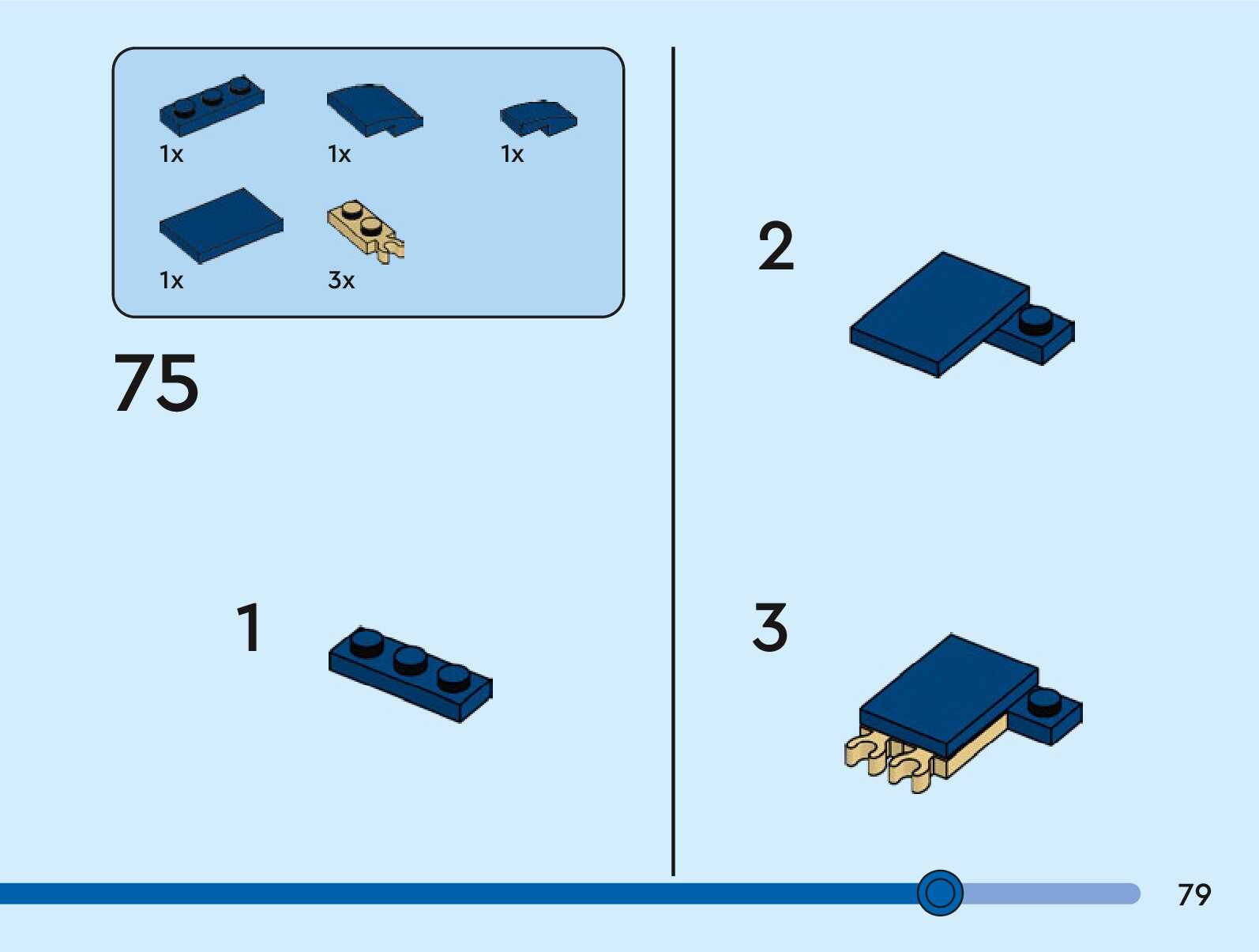 1x 1x 1x

1x 3x

75

1

2

3

79