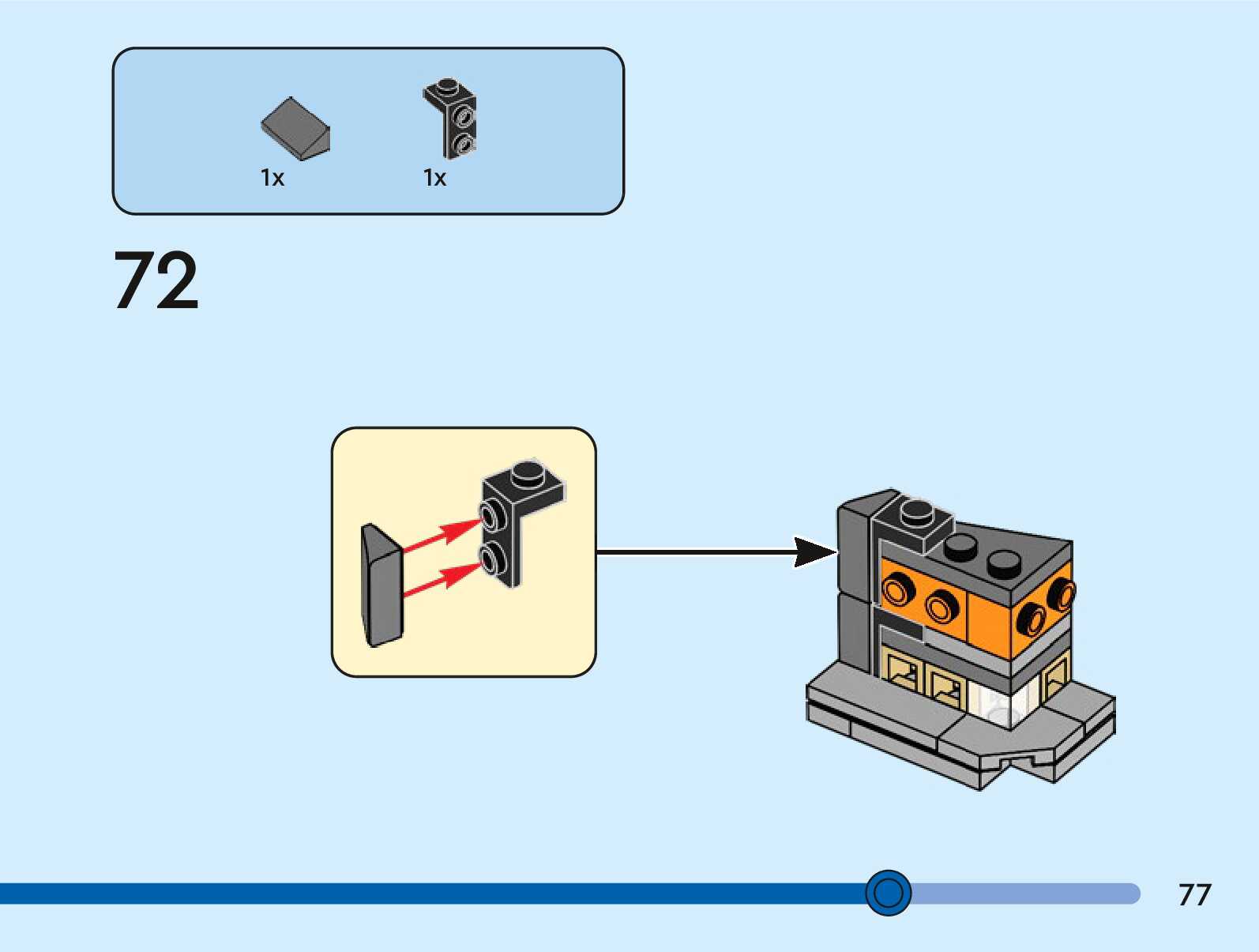 1x 1x

72

77