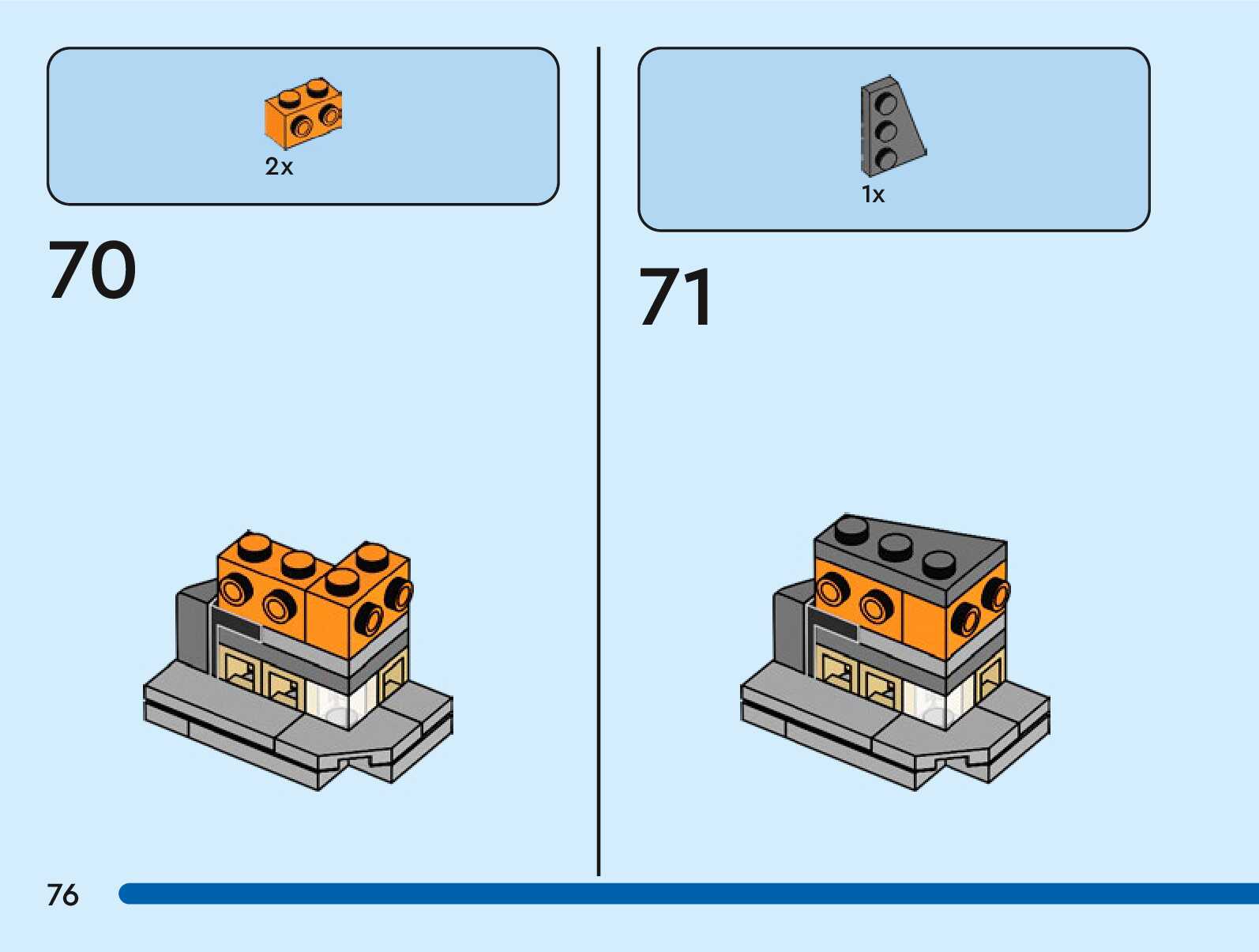 2x

70

1x

71

76