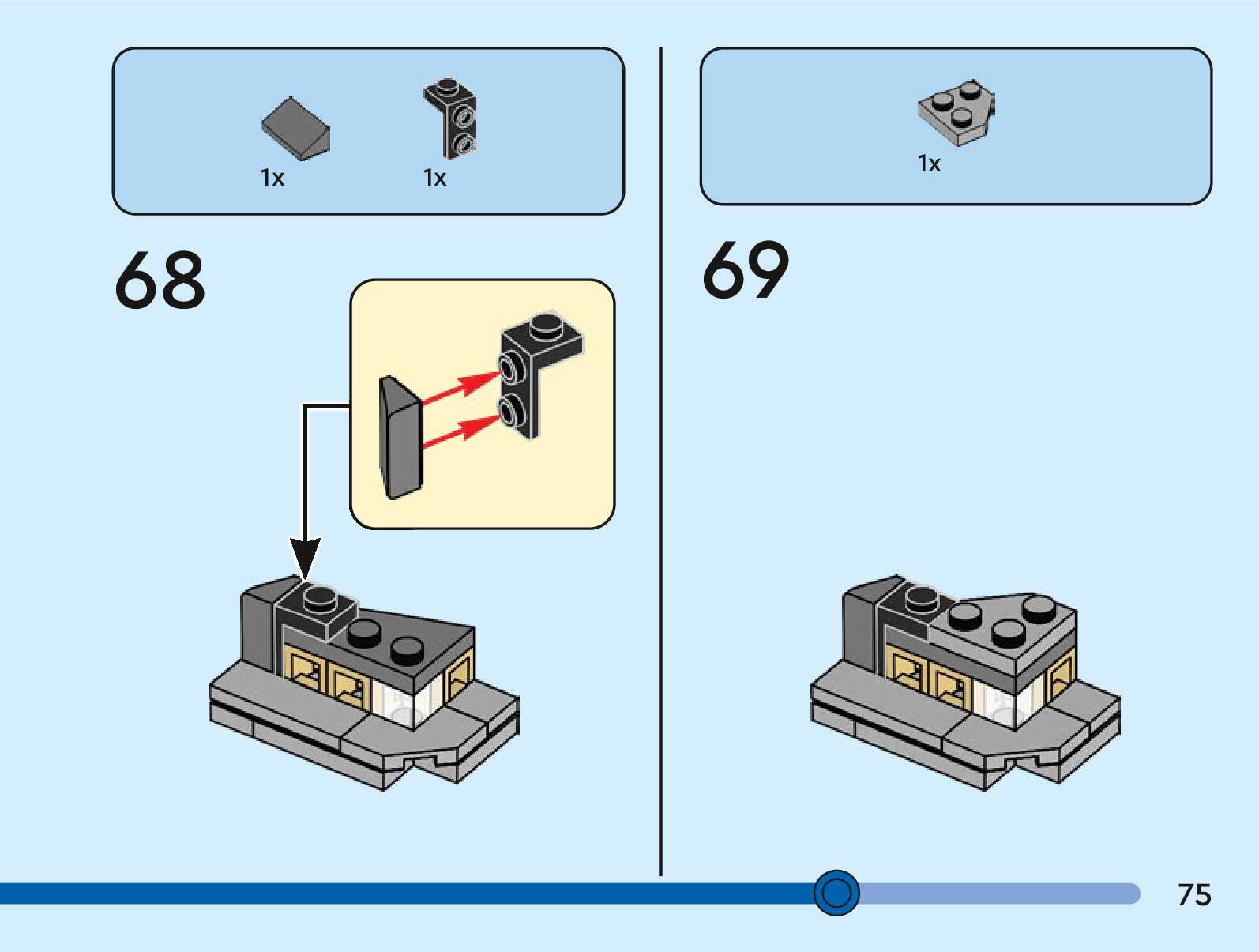 1x 1x

68

1x

69

75