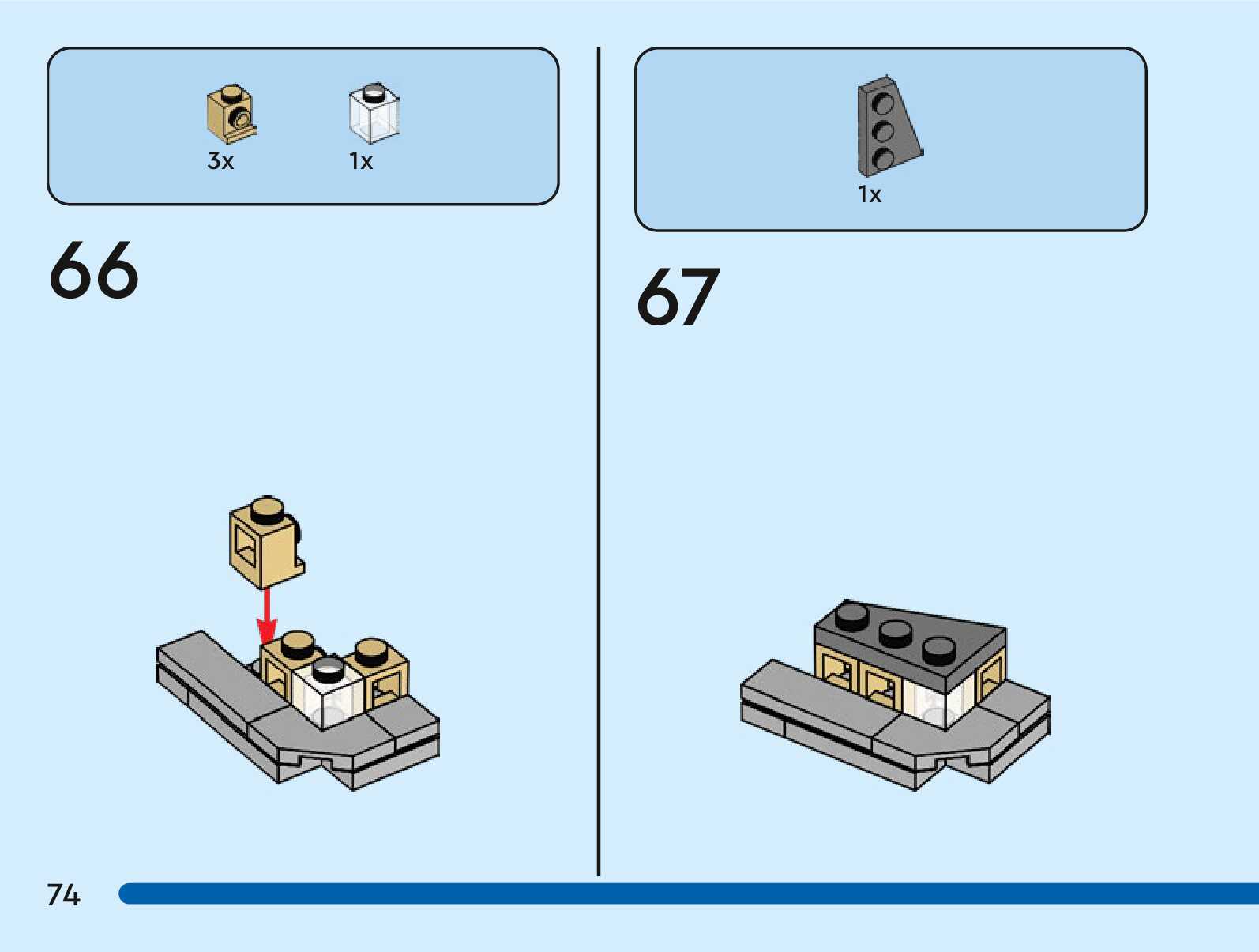 3x 1x

66

1x

67

74