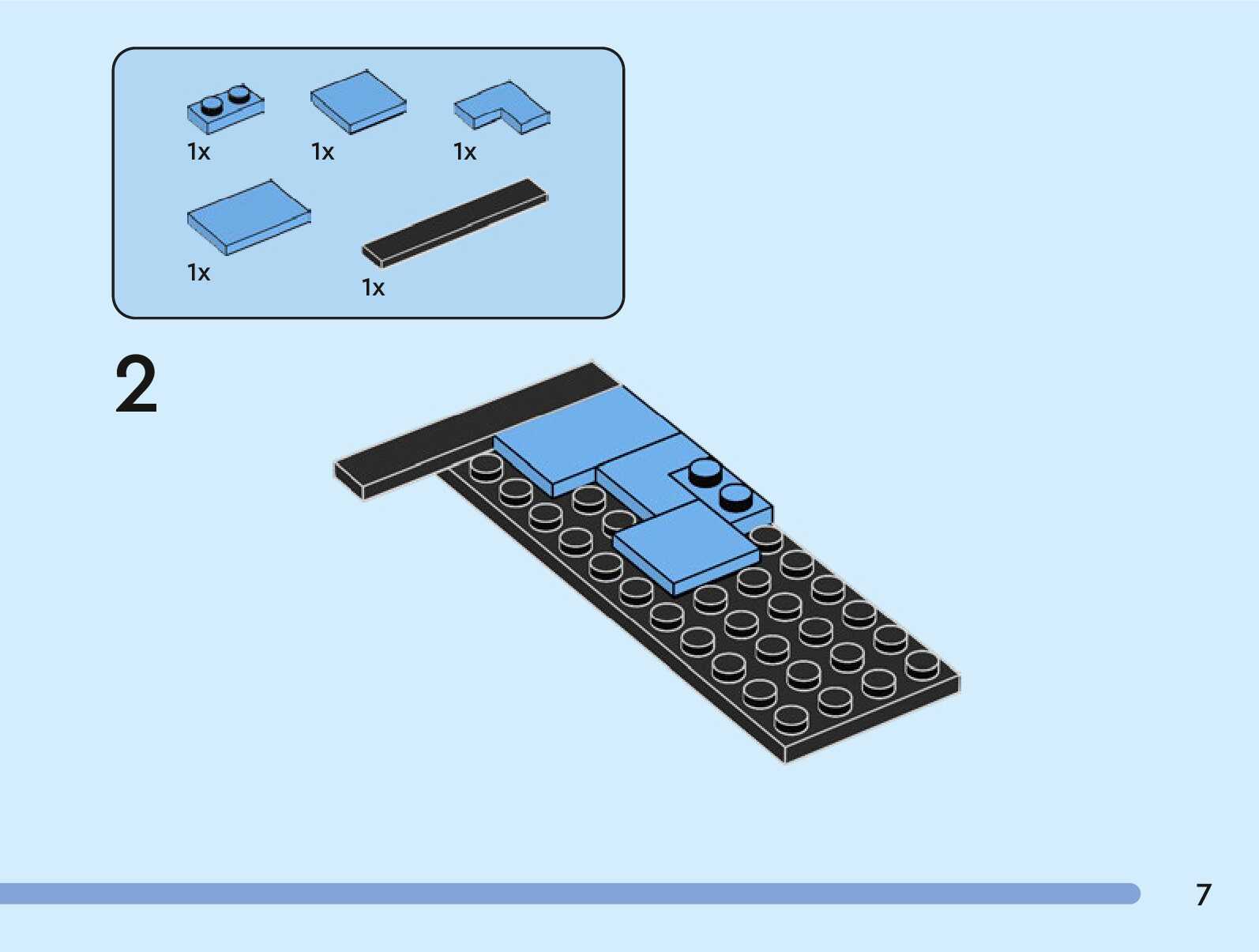 1x
1x
1x
1x
1x

2

7