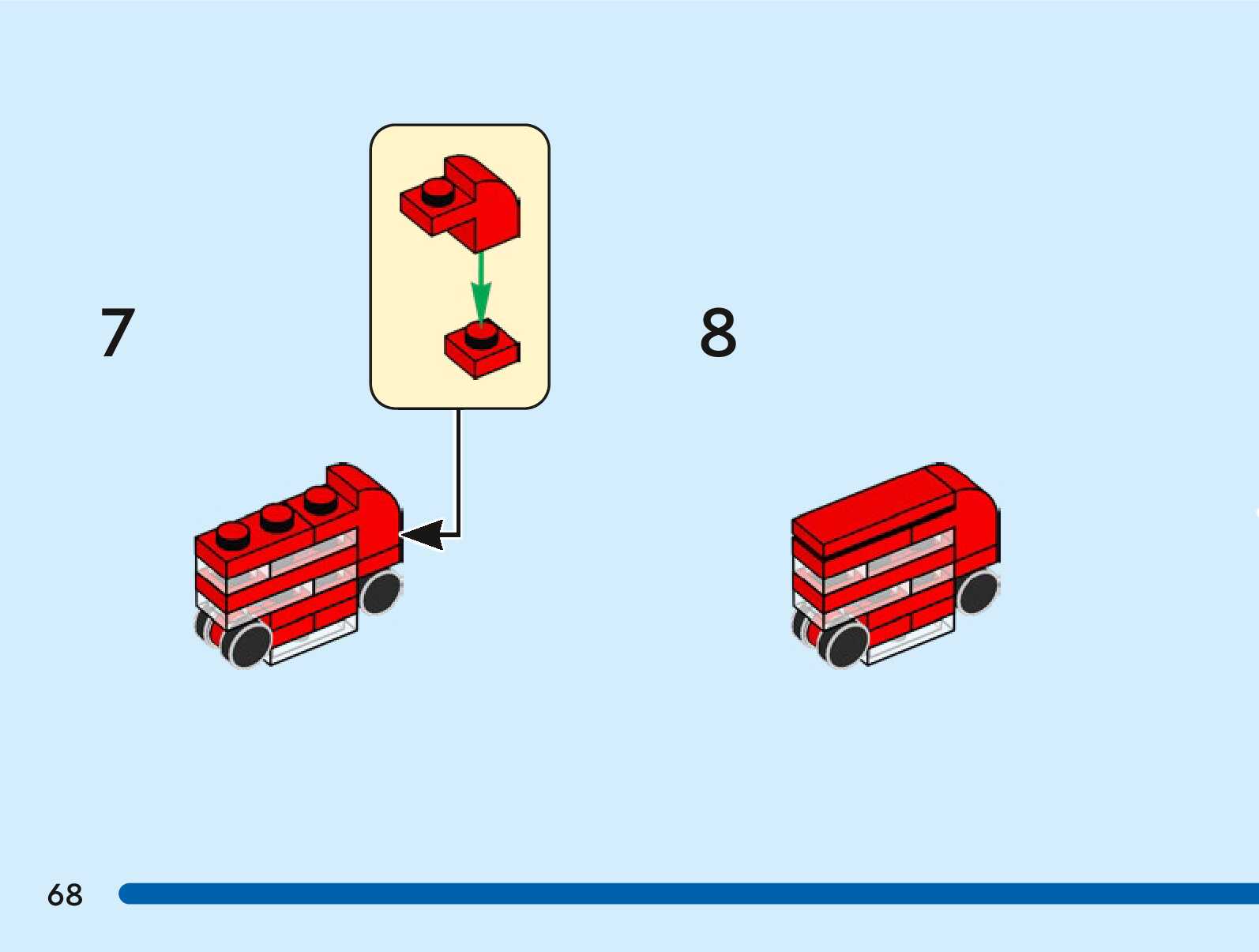 7

8

68