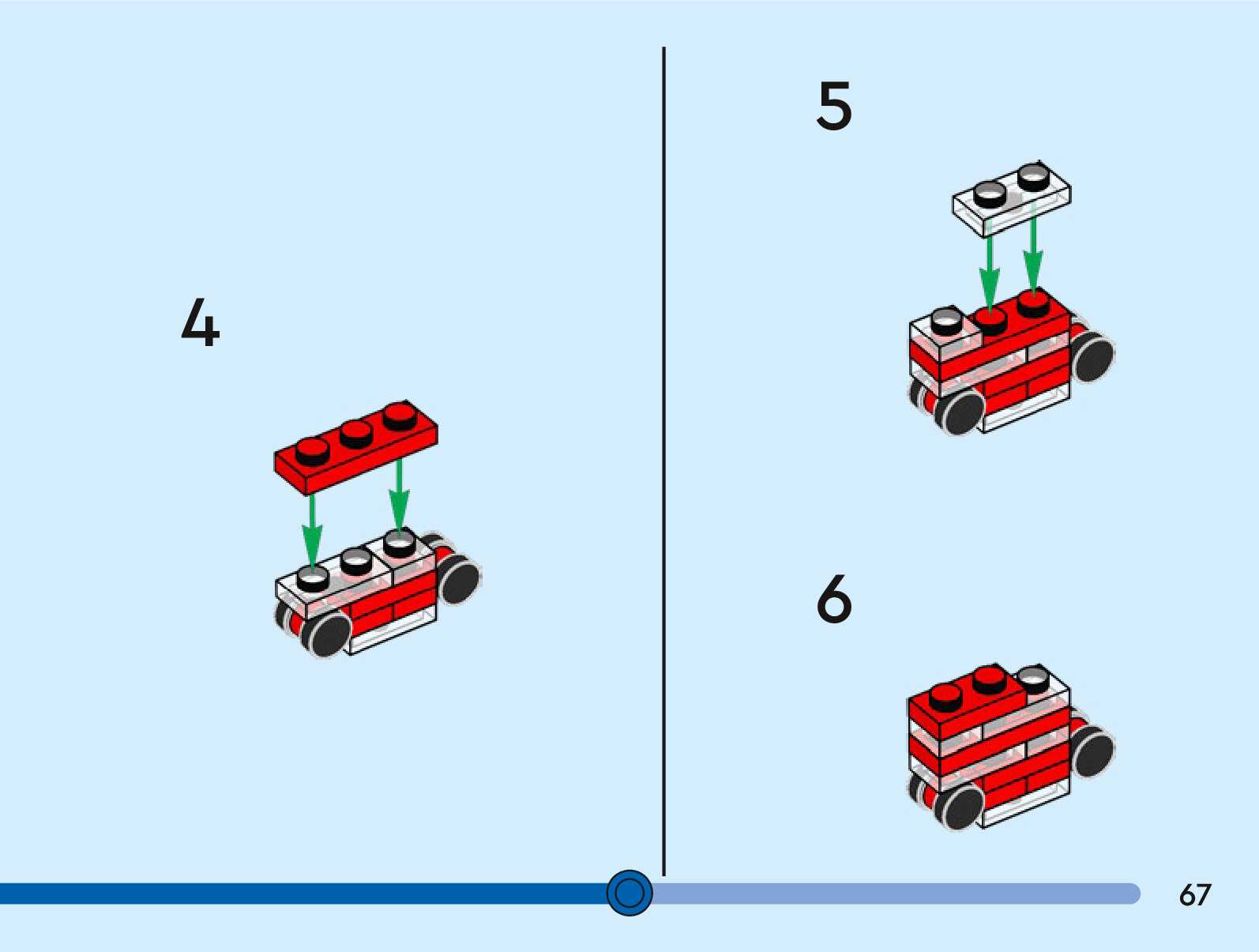 4

5

6

67