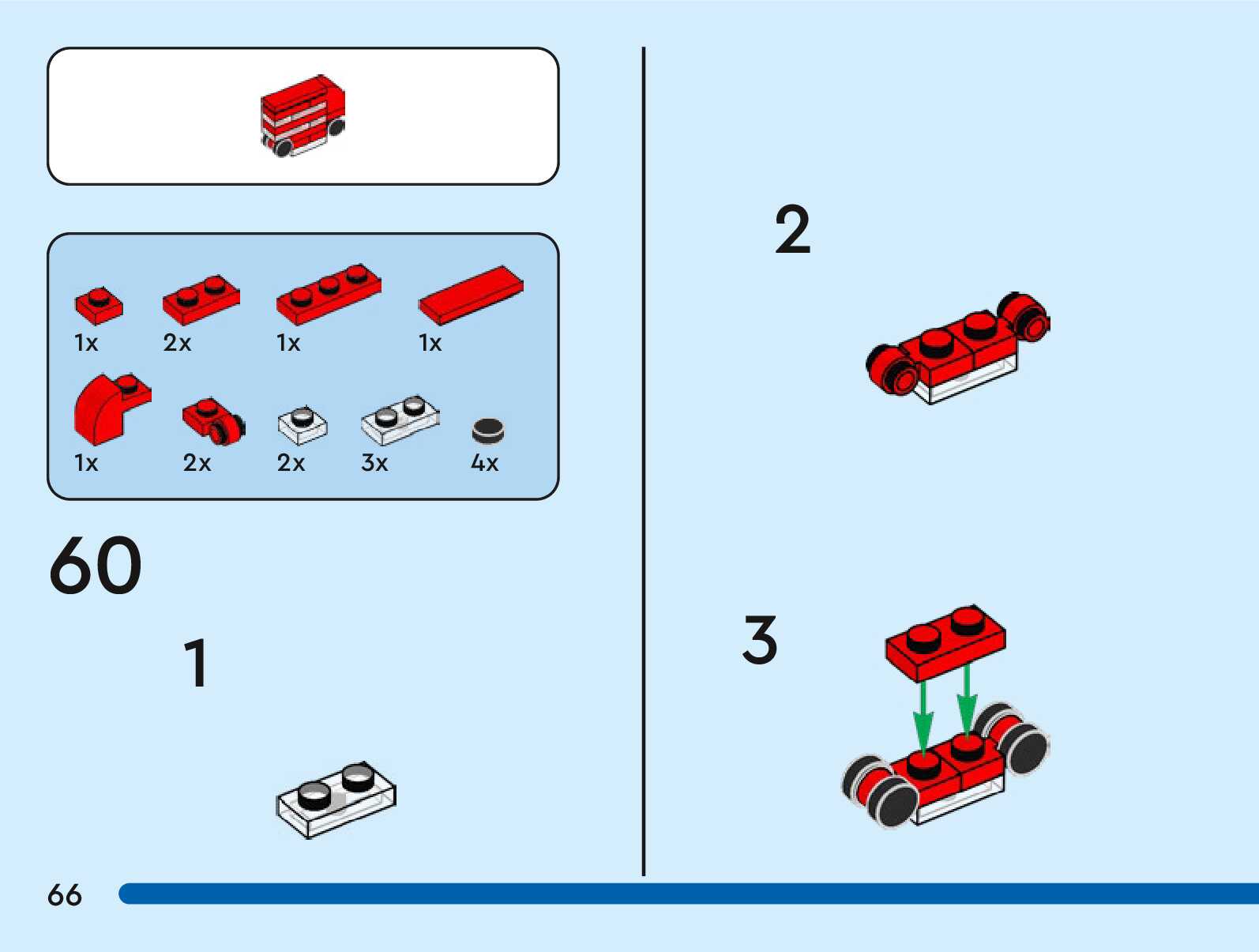 1x 2x 1x 1x

1x 2x 2x 3x 4x

60

1

2

3

66