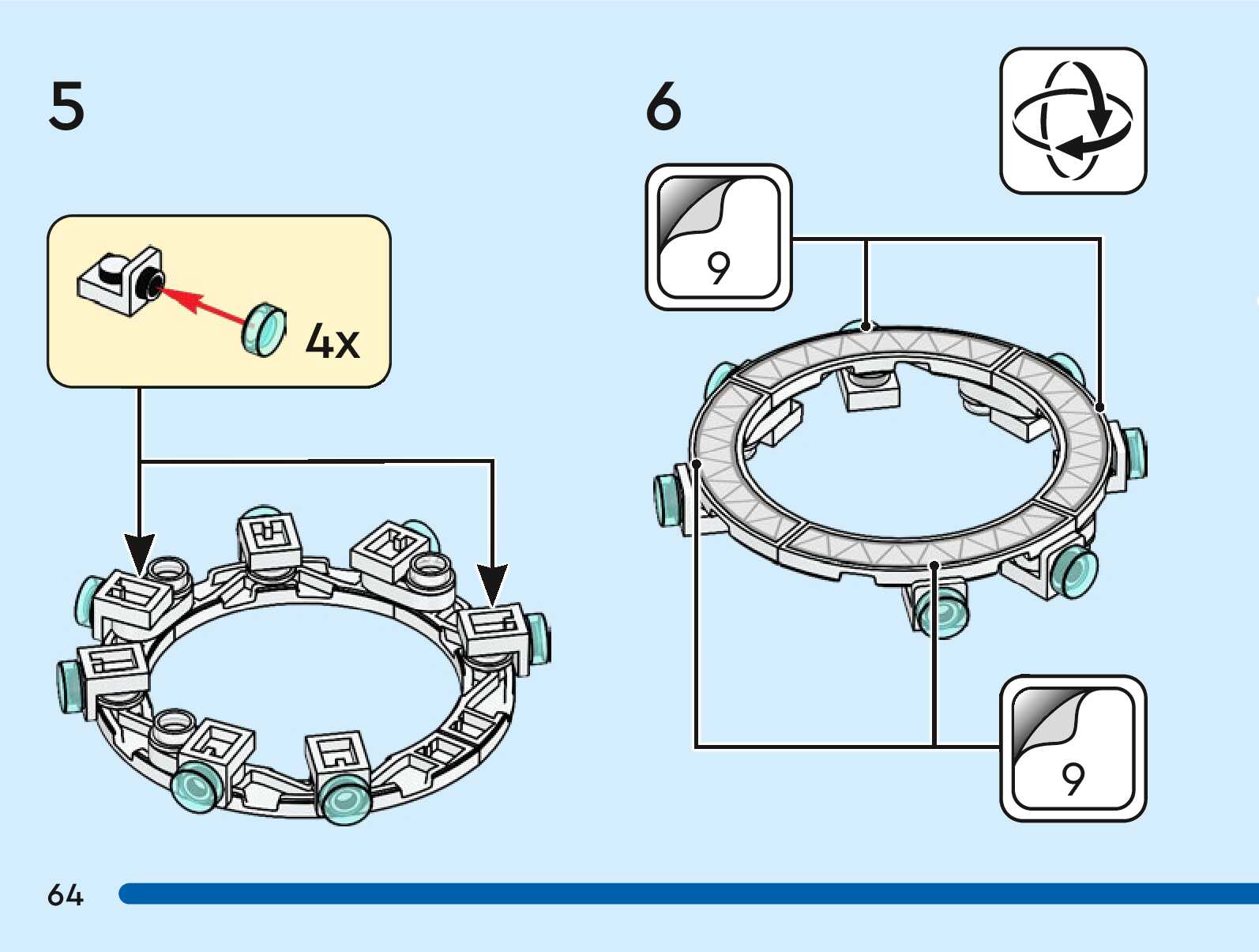 5

4x

6

9

9

64