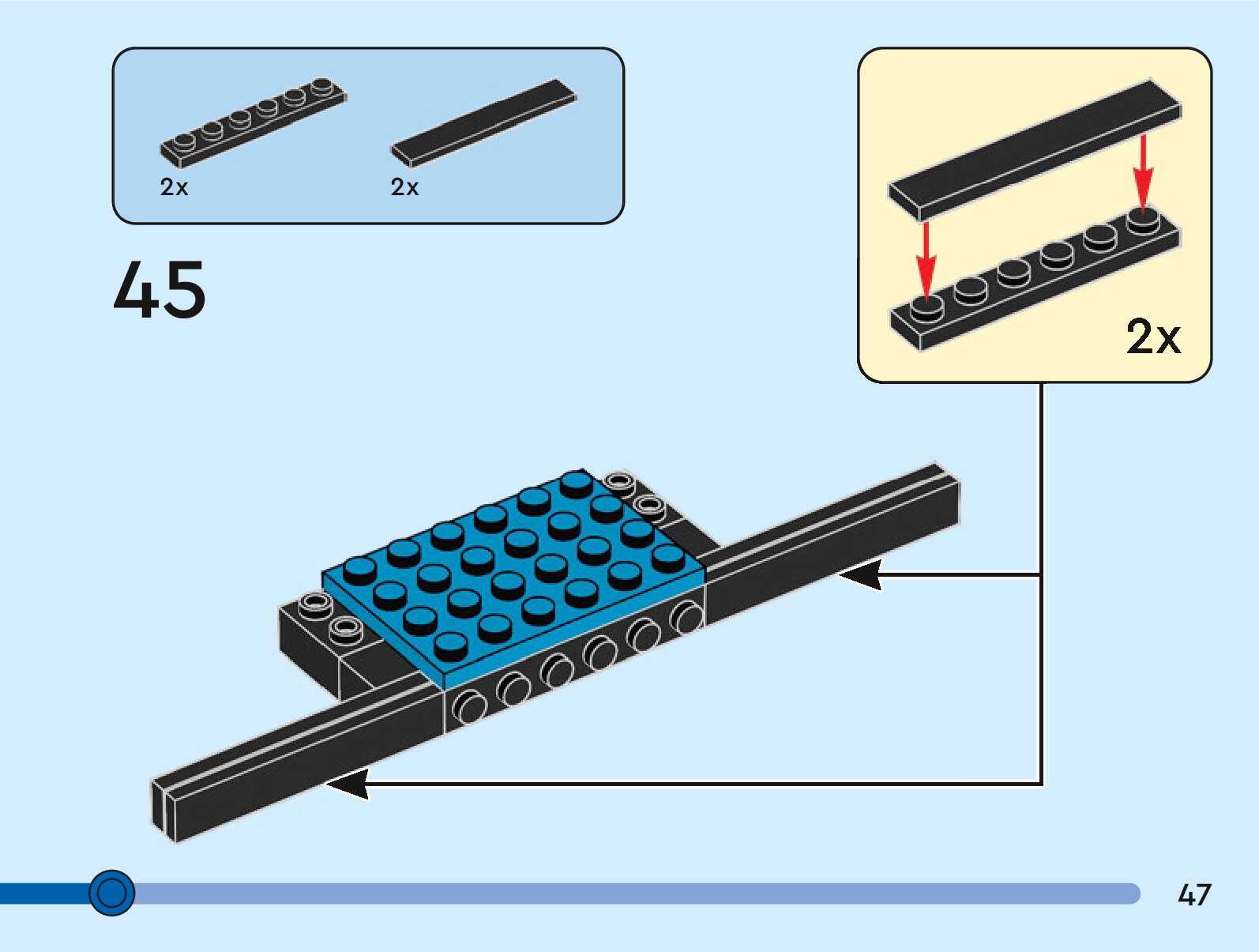 2x
2x

45

2x

47