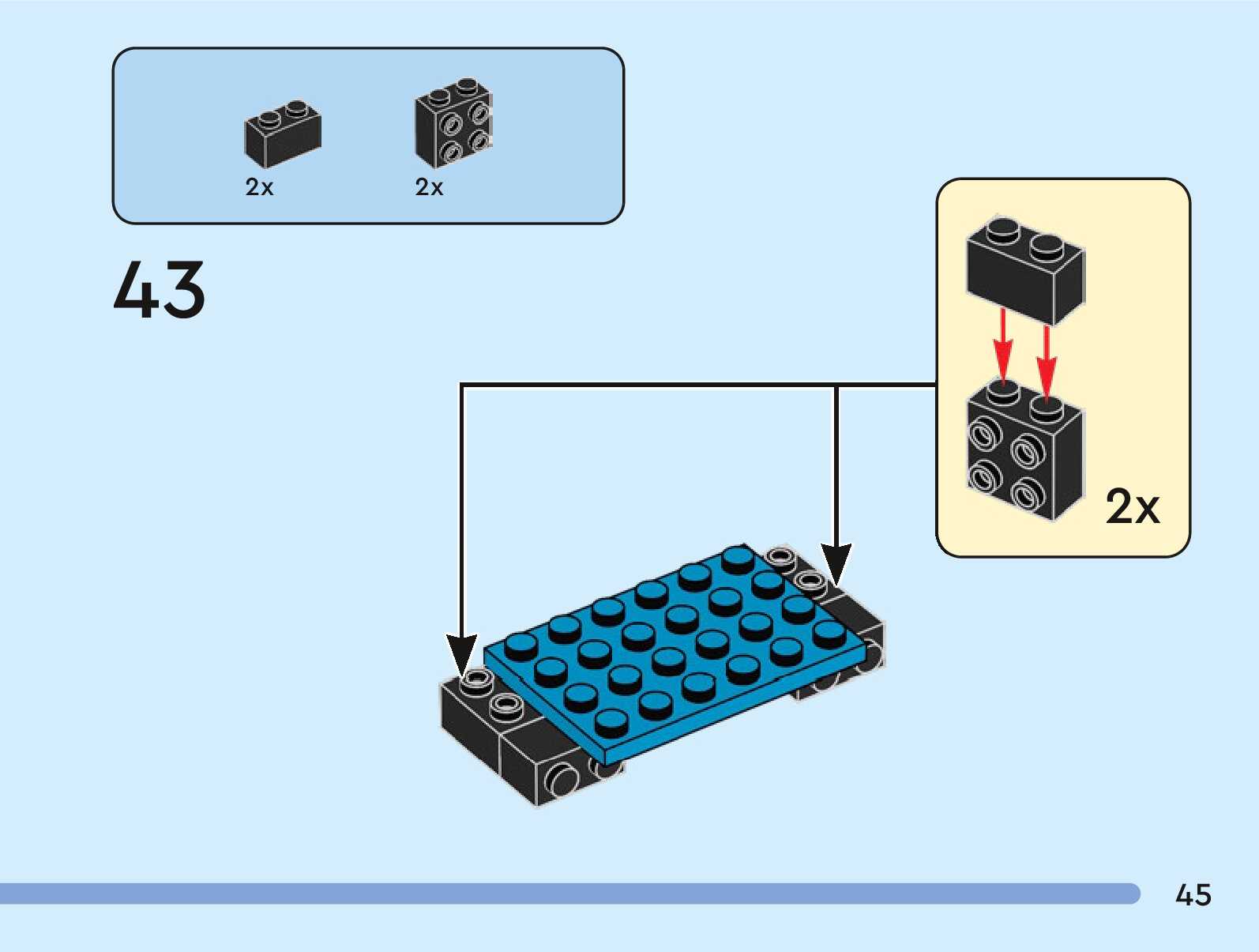 2x 2x

43

2x

45