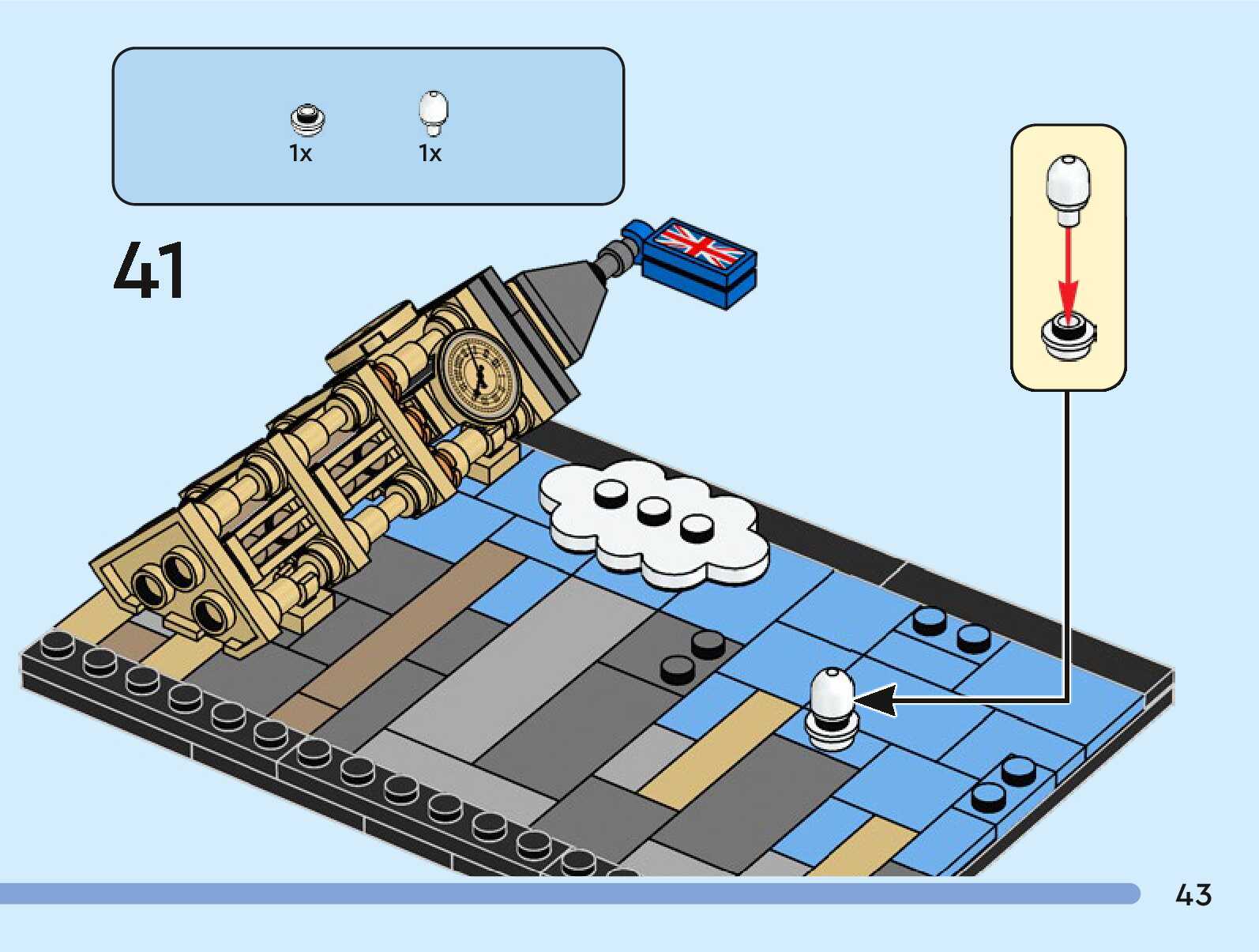 1x 1x

41

43