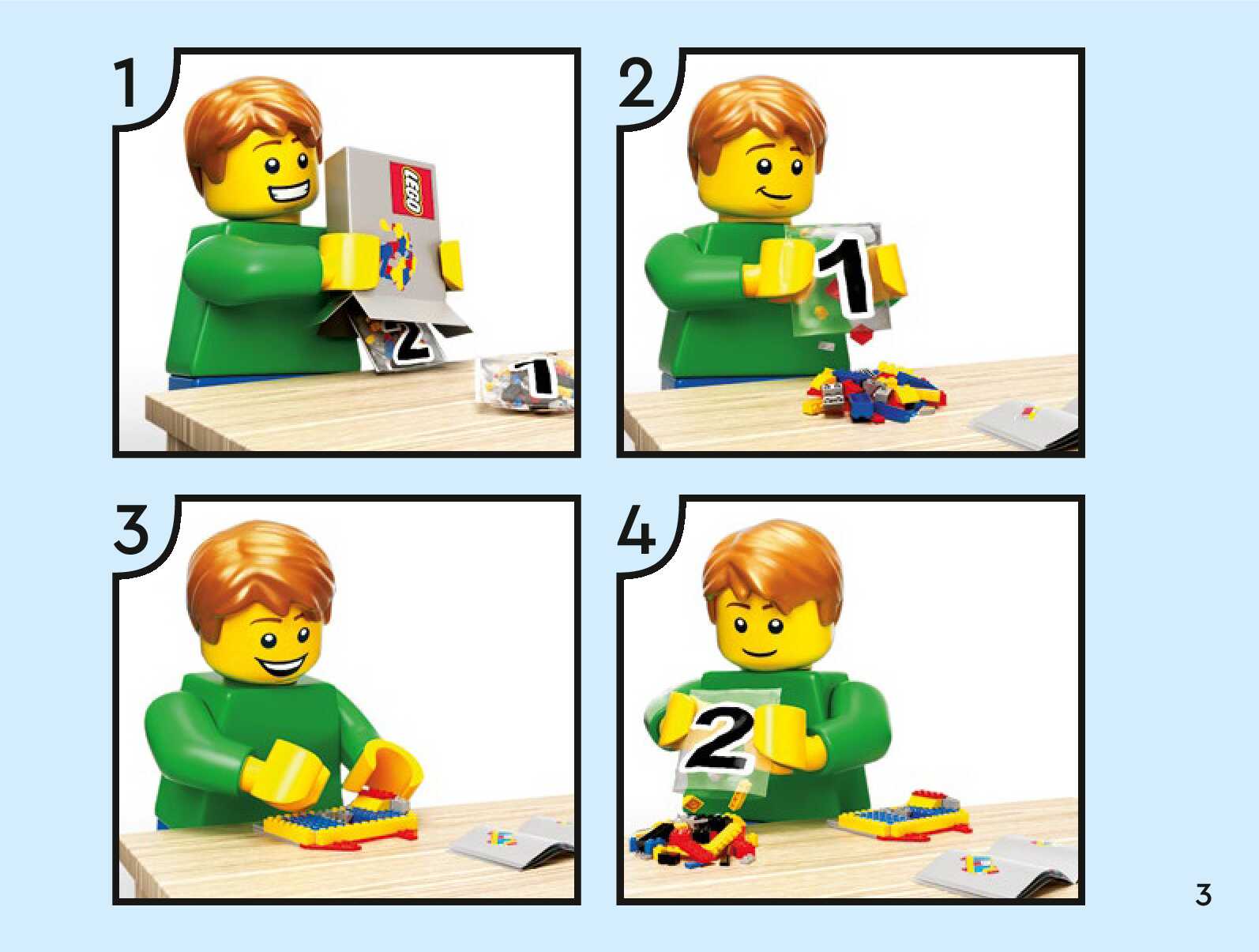 1

LEGO

2

1

2

1

3

4

2

3