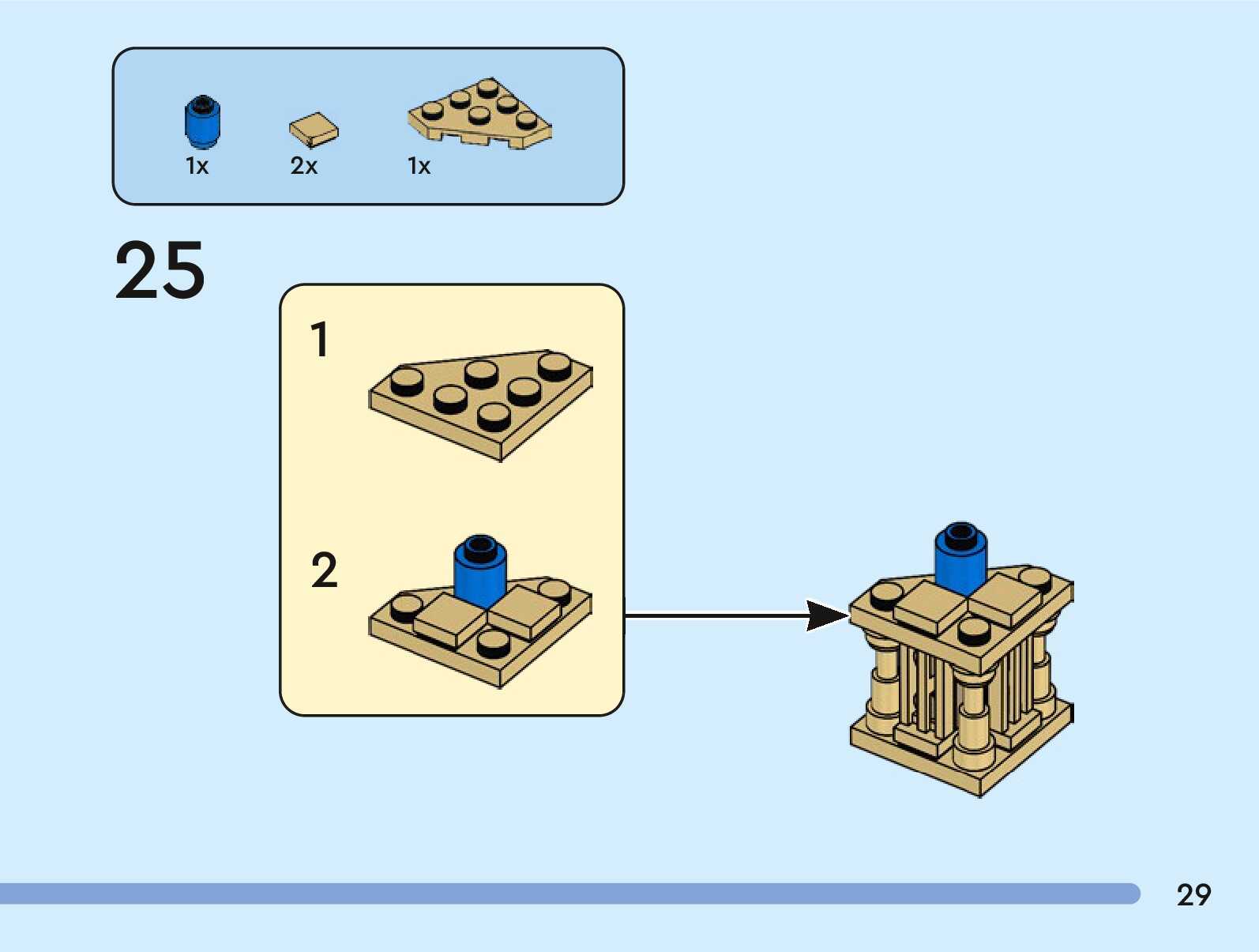 1x
2x
1x

25

1

2

29