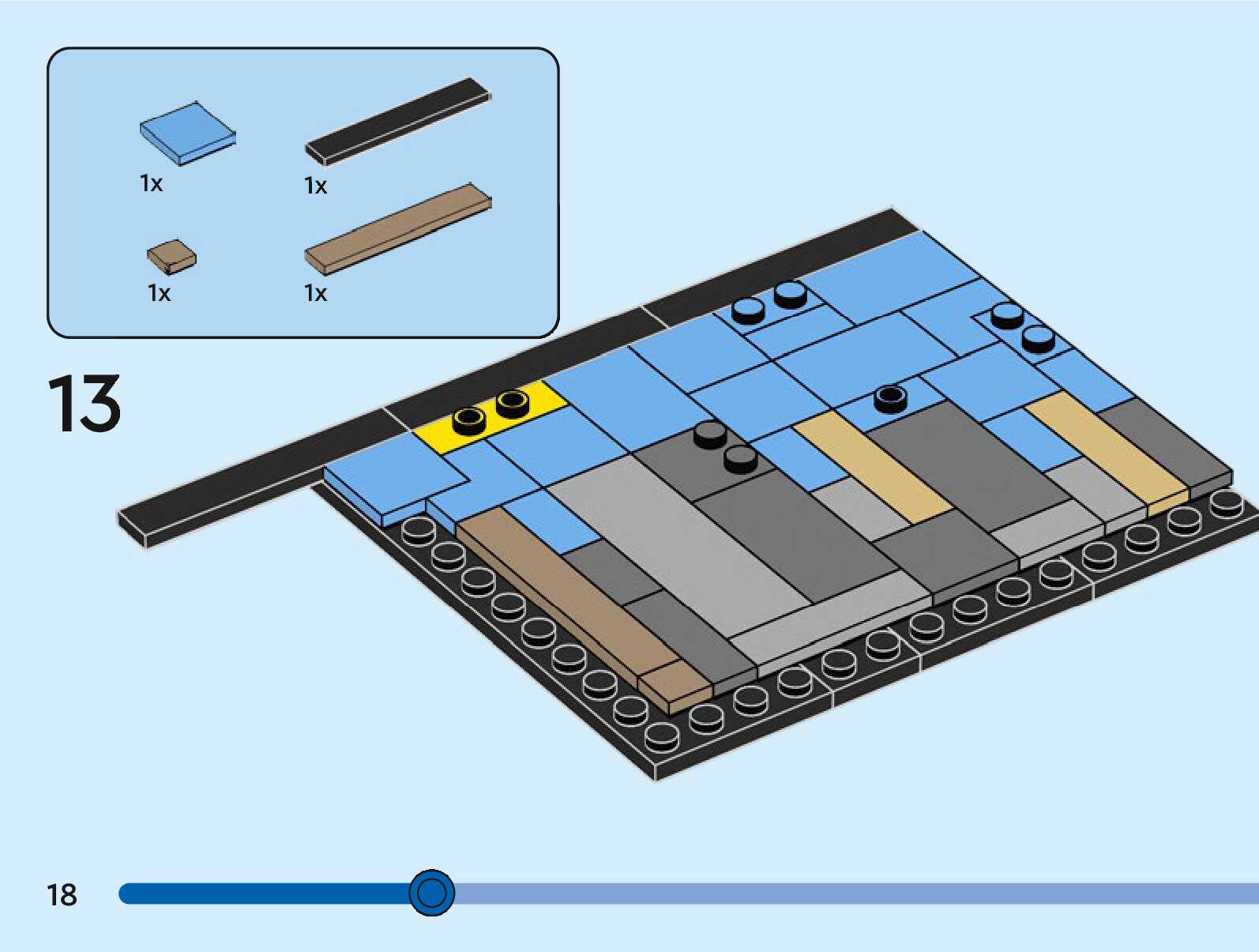 1x
1x
1x
1x

13

18