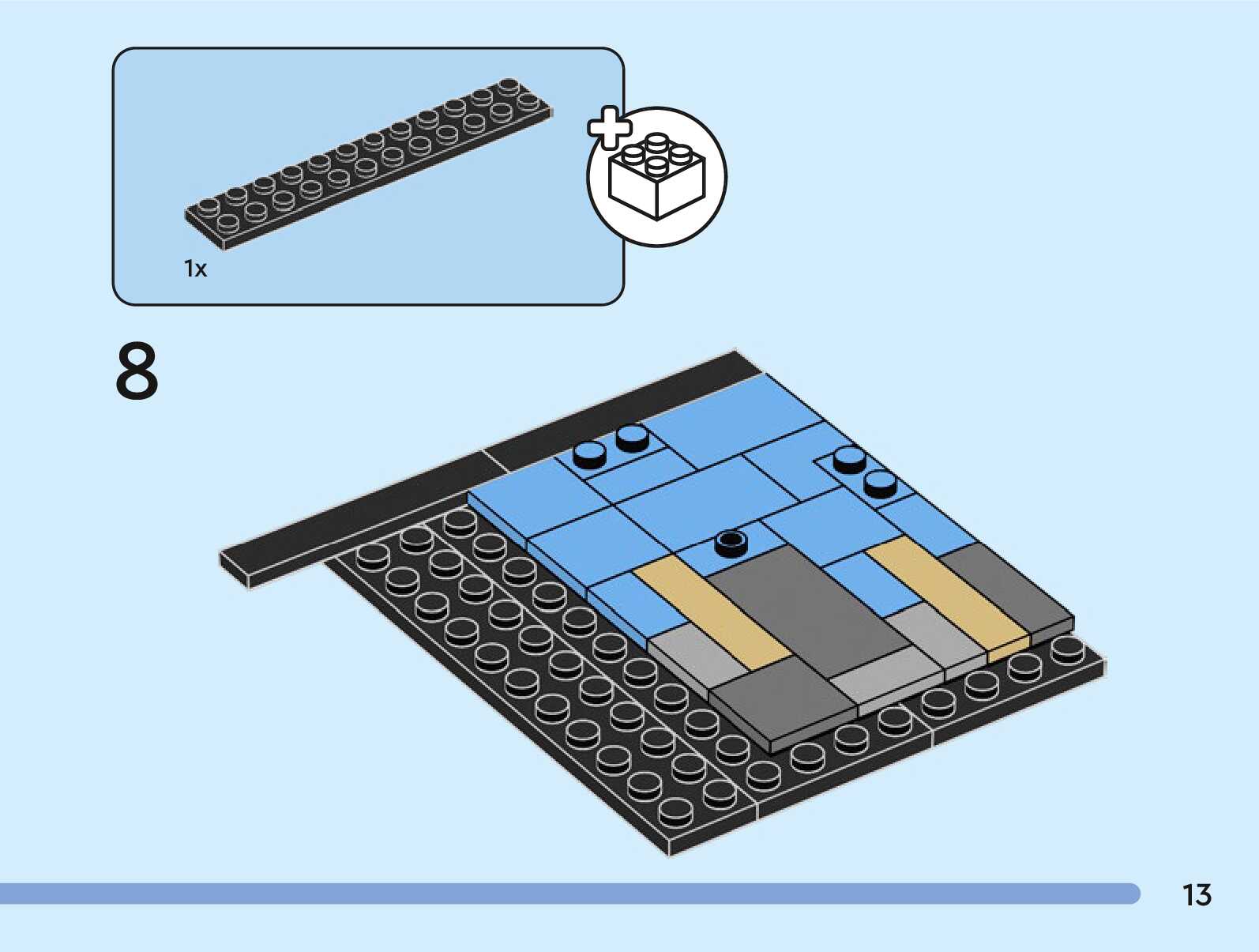 1x

8

13