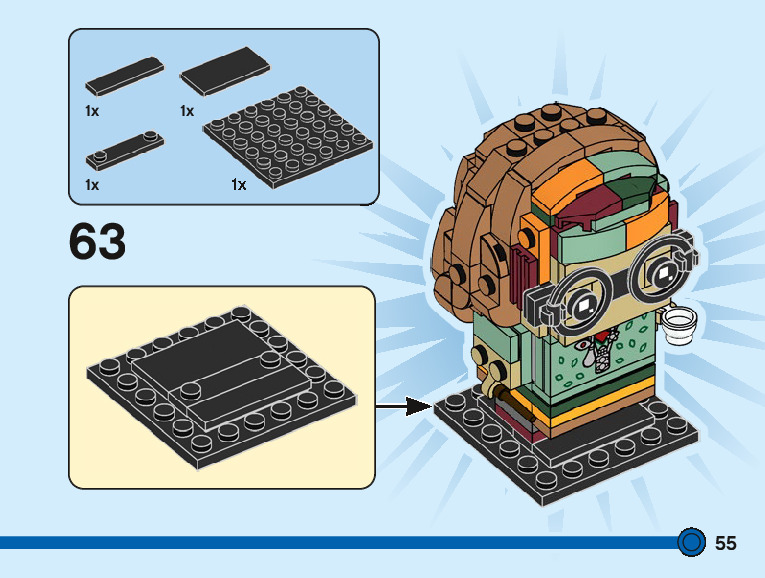 1x
1x
1x
1x

63

55