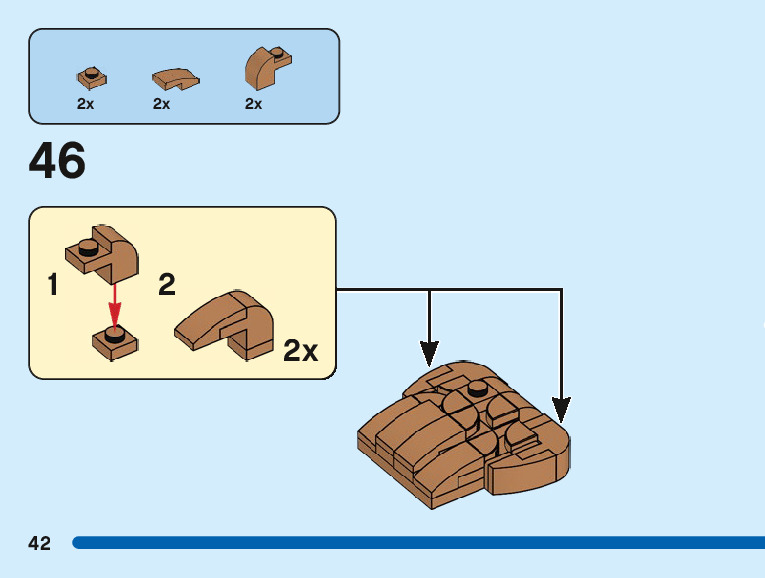 2x 2x 2x

46

1

2

2x

42