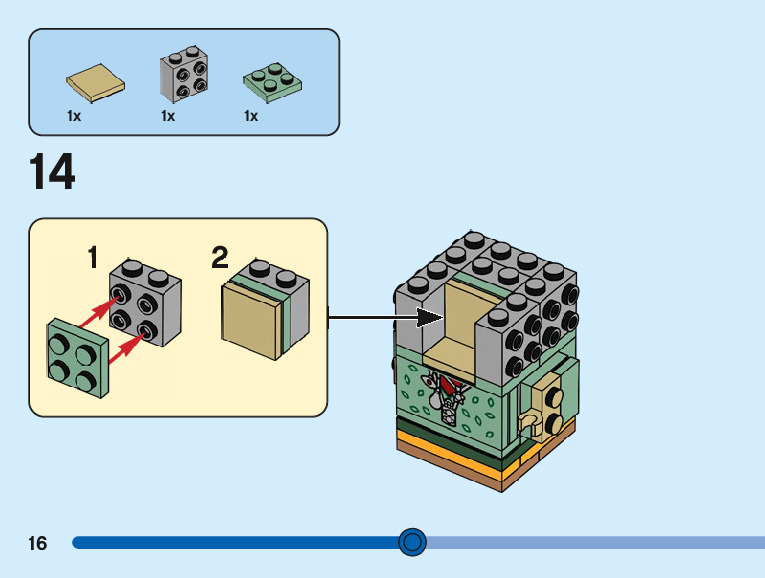 1x 1x 1x

14

1

2

16